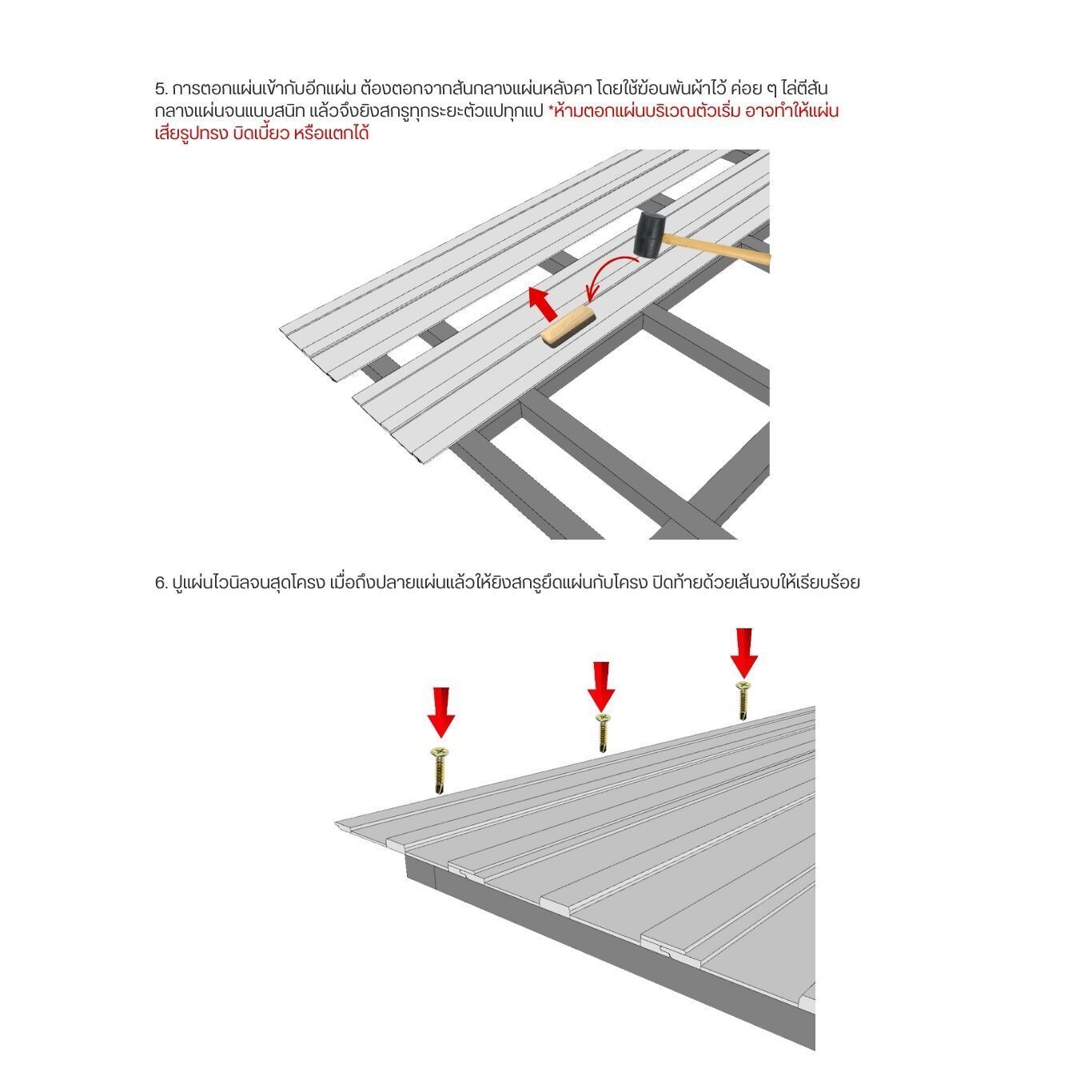 5. การตอกแผ่นเข้ากับอีกแผ่น ต้องตอกจากสันกลางแผ่นหลังคา โดยใช้ฆ้อนพันผ้าไว้ ค่อย ๆ ไล่ตีสันกลางแผ่นจนแนบสนิท แล้วจึงยิงสกรูทุกระยะตัวแปทุกแป *ห้ามตอกแผ่นบริเวณตัวเริ่ม อาจทำให้แผ่นเสียรูปทรง บิดเบี้ยว หรือแตกได้

6. ปูแผ่นไวนิลจนสุดโครง เมื่อถึงปลายแผ่นแล้วให้ยิงสกรูยึดแผ่นกับโครง ปิดท้ายด้วยเส้นจบให้เรียบร้อย