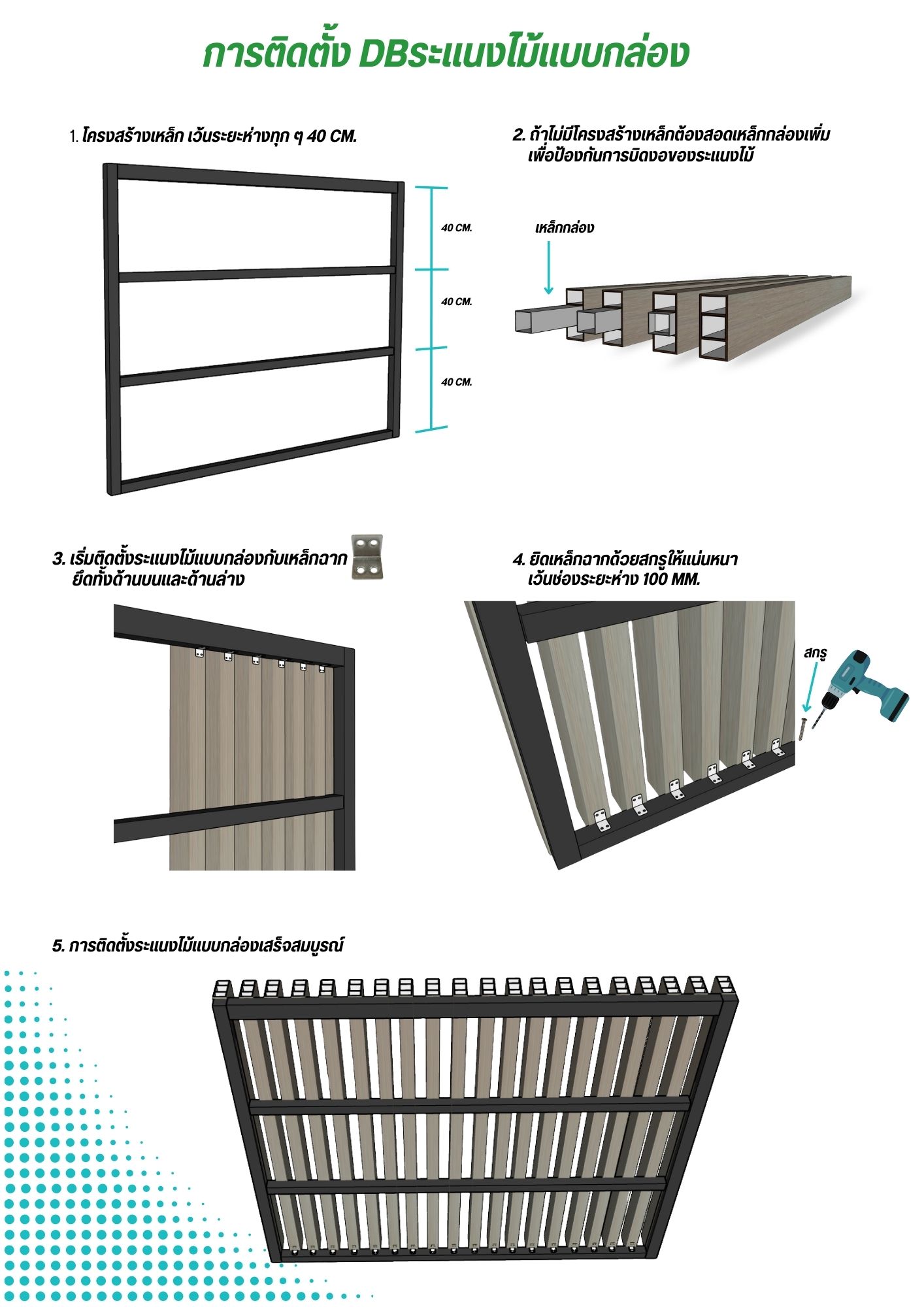 การติดตั้ง DBระแนงไม้แบบกล่อง

1. โครงสร้างเหล็ก เว้นระยะห่างทุก ๆ 40 CM.

40 CM.

40 CM.

40 CM.

2. ถ้าไม่มีโครงสร้างเหล็กต้องสอดเหล็กกล่องเพิ่ม เพื่อป้องกันการบิดงอของระแนงไม้

เหล็กกล่อง

3. เริ่มติดตั้งระแนงไม้แบบกล่องกับเหล็กฉาก ยึดทั้งด้านบนและด้านล่าง

4. ยึดเหล็กฉากด้วยสกรูให้แน่นหนา เว้นช่องระยะห่าง 100 MM.

สกรู

5. การติดตั้งระแนงไม้แบบกล่องเสร็จสมบูรณ์