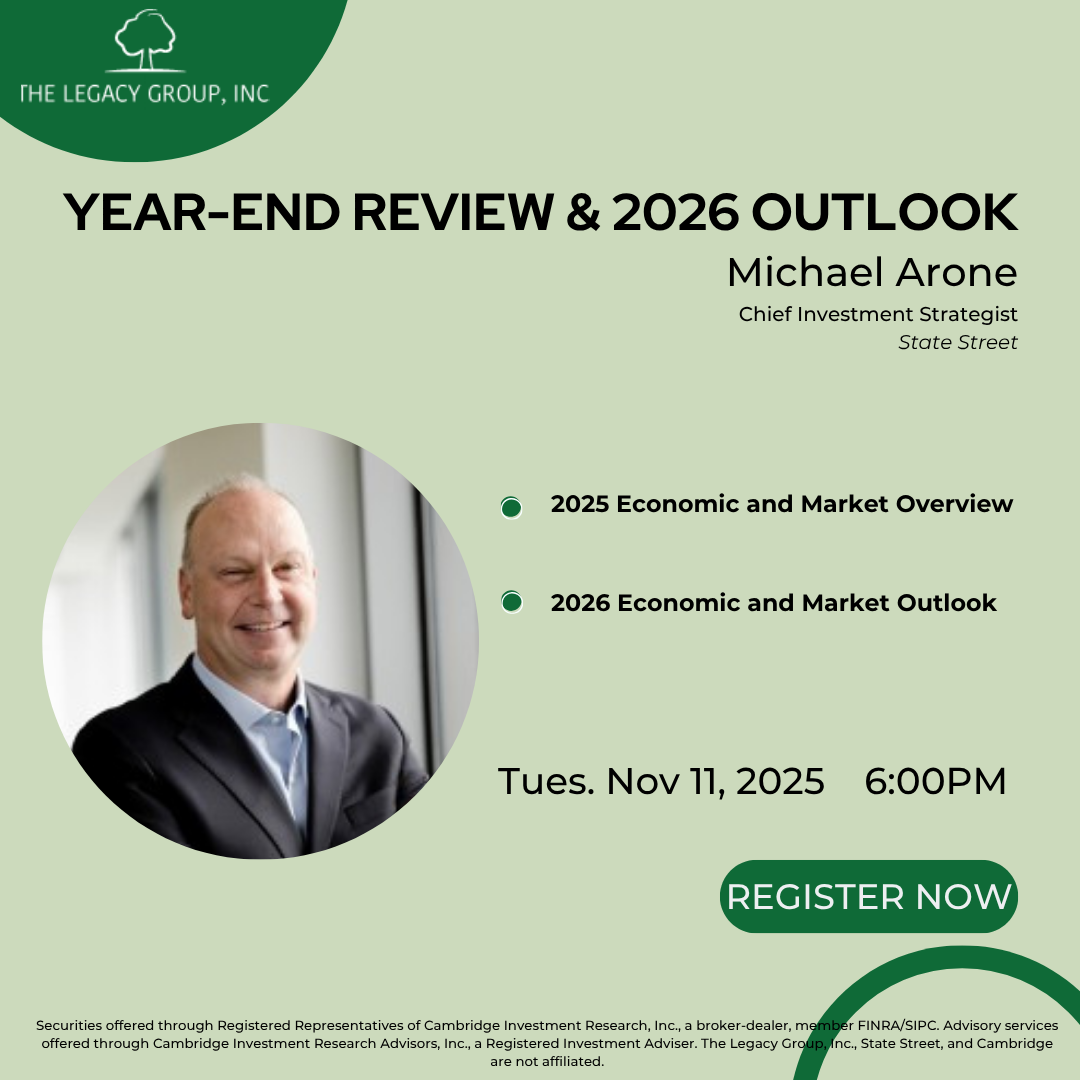 THE LEGACY GROUP, INC

YEAR-END REVIEW & 2026 OUTLOOK

Michael Arone

Chief Investment Strategist

State Street

2025 Economic and Market Overview

2026 Economic and Market Outlook

Tues. Nov 11, 2025 6:00PM

REGISTER NOW

Securities offered through Registered Representatives of Cambridge Investment Research, Inc., a broker-dealer, member FINRA/SIPC. Advisory services offered through Cambridge Investment Research Advisors, Inc., a Registered Investment Adviser. The Legacy Group, Inc., State Street, and Cambridge are not affiliated.