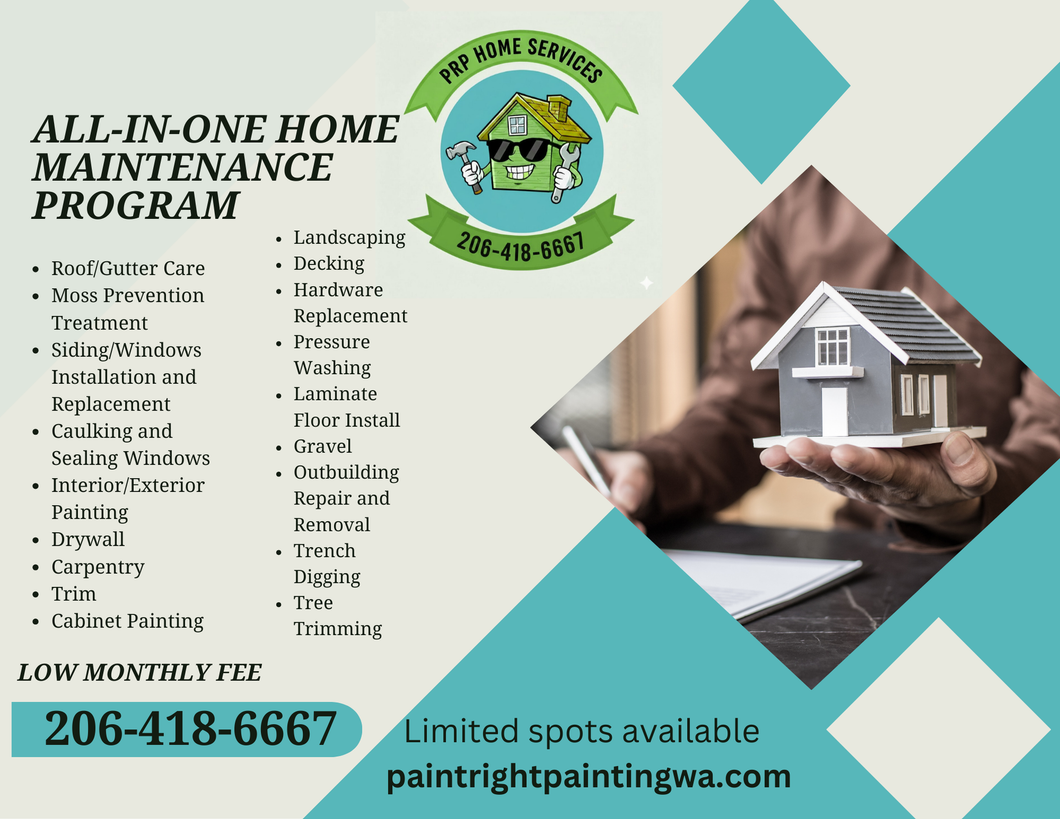 PRP HOME SERVICES

206-418-6667

ALL-IN-ONE HOME MAINTENANCE PROGRAM

- Roof/Gutter Care
- Moss Prevention Treatment
- Siding/Windows Installation and Replacement
- Caulking and Sealing Windows
- Interior/Exterior Painting
- Drywall
- Carpentry
- Trim
- Cabinet Painting

- Landscaping
- Decking
- Hardware Replacement
- Pressure Washing
- Laminate Floor Install
- Gravel
- Outbuilding Repair and Removal
- Trench Digging
- Tree Trimming

LOW MONTHLY FEE

206-418-6667

Limited spots available

paintrightpaintingwa.com