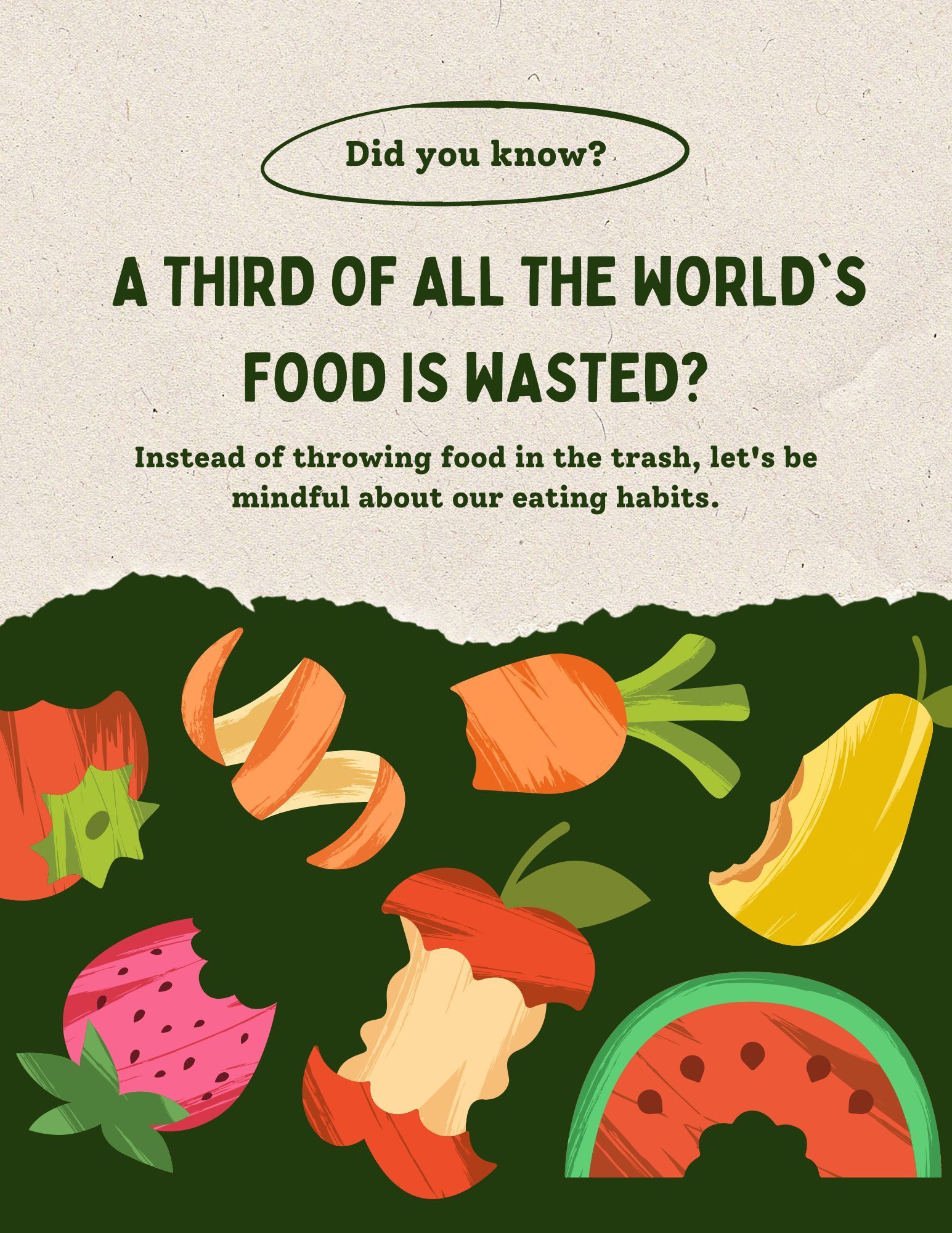 Did you know?

A THIRD OF ALL THE WORLD`S FOOD IS WASTED?

Instead of throwing food in the trash, let's be mindful about our eating habits.