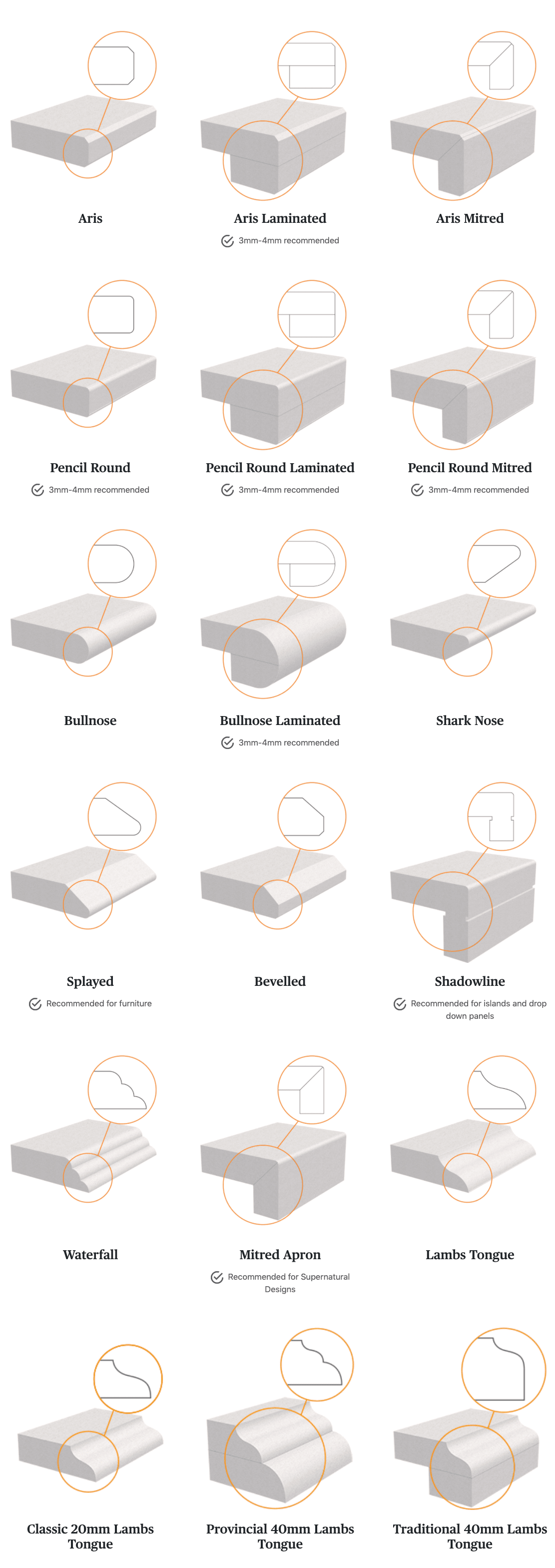 Aris

Aris Laminated
3mm-4mm recommended

Aris Mitred

Pencil Round
3mm-4mm recommended

Pencil Round Laminated
3mm-4mm recommended

Pencil Round Mitred
3mm-4mm recommended

Bullnose

Bullnose Laminated
3mm-4mm recommended

Shark Nose

Splayed
Recommended for furniture

Bevelled

Shadowline
Recommended for islands and drop down panels

Waterfall

Mitred Apron
Recommended for Supernatural Designs

Lambs Tongue

Classic 20mm Lambs Tongue

Provincial 40mm Lambs Tongue

Traditional 40mm Lambs Tongue