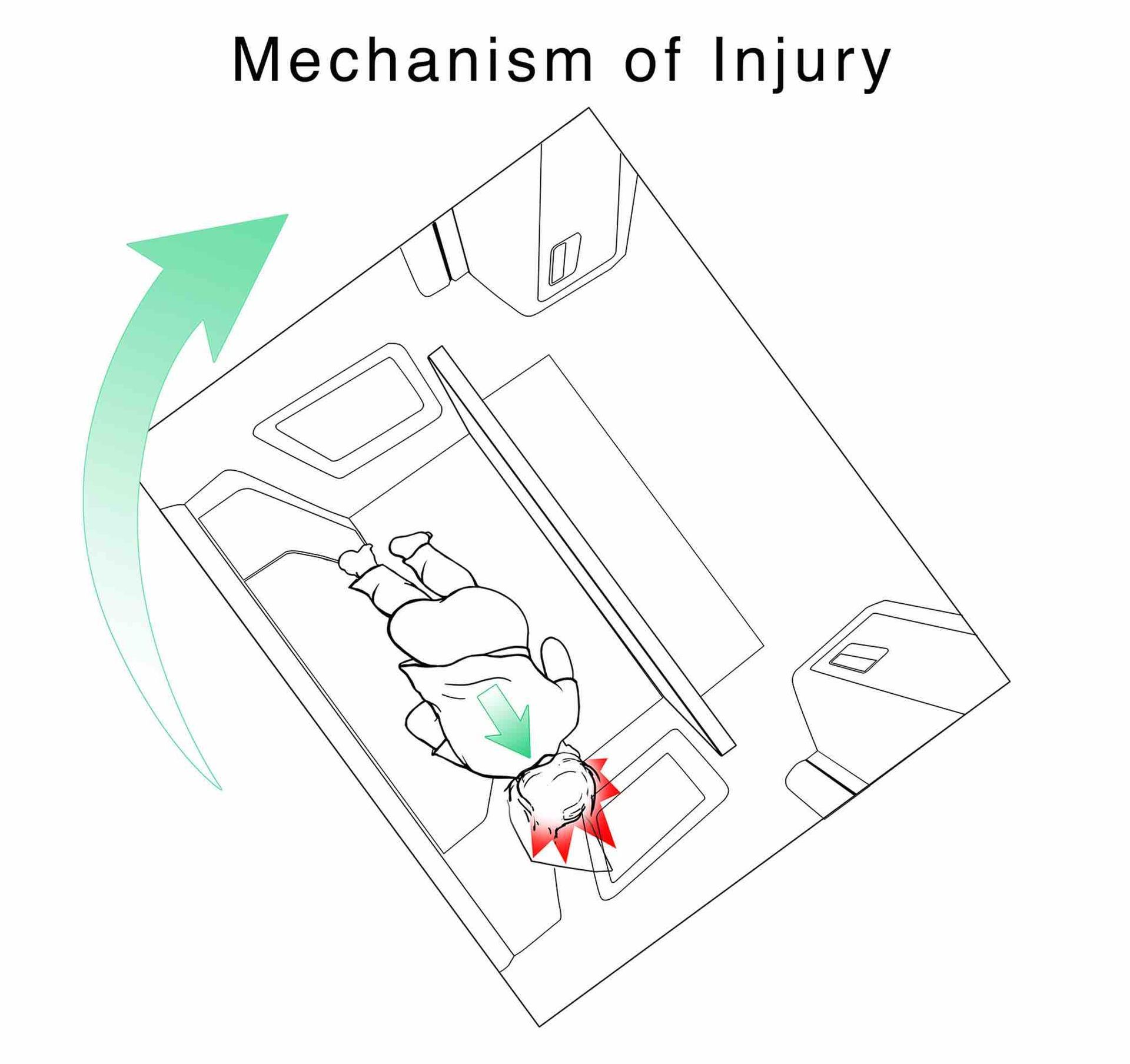 Mechanism of Injury