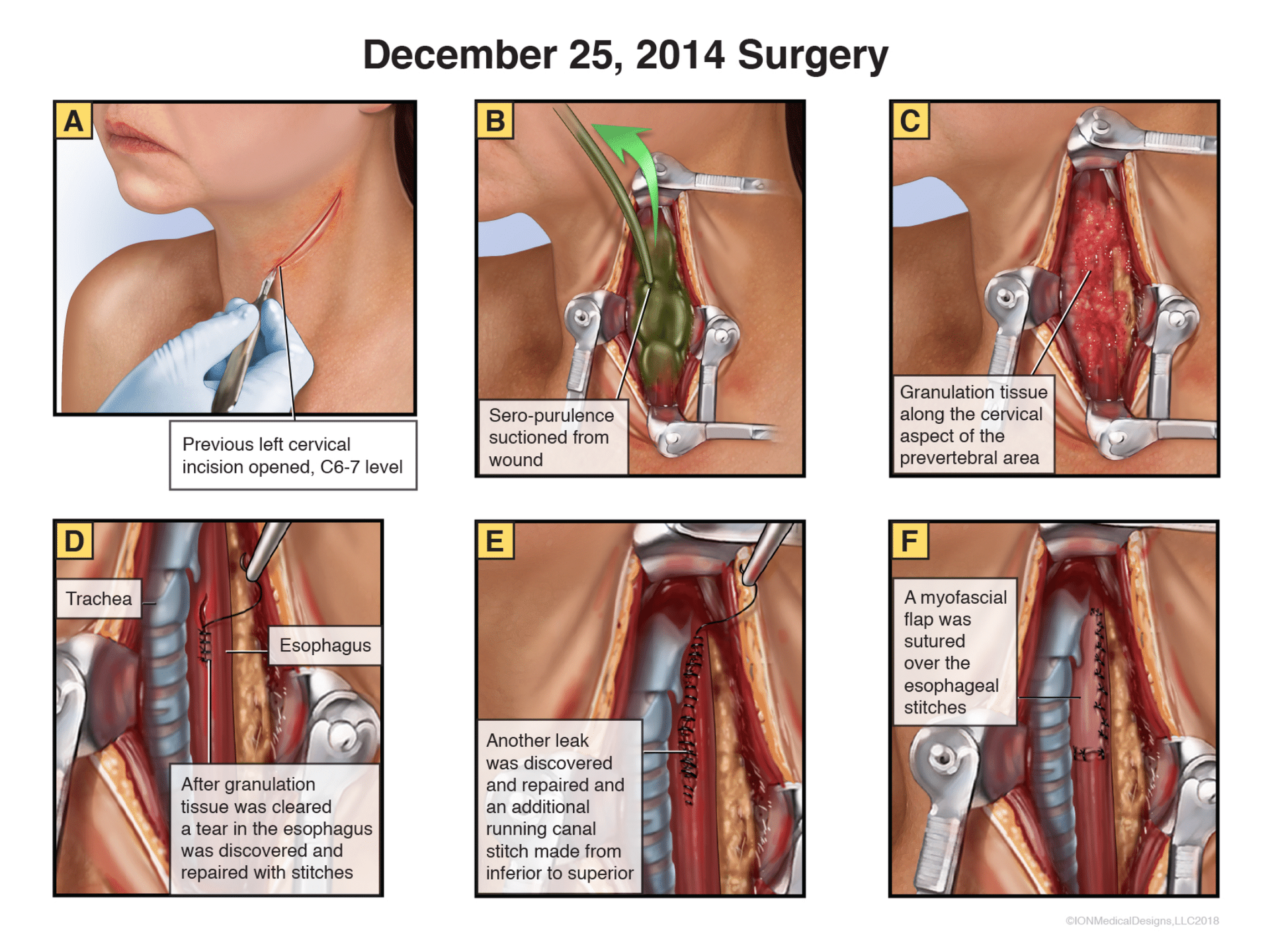 December 25, 2014 Surgery

A

Previous left cervical incision opened, C6-7 level

B

Sero-purulence suctioned from wound

C

Granulation tissue along the cervical aspect of the prevertebral area

D

Trachea

Esophagus

After granulation tissue was cleared a tear in the esophagus was discovered and repaired with stitches

E

Another leak was discovered and repaired and an additional running canal stitch made from inferior to superior

F

A myofascial flap was sutured over the esophageal stitches

©IONMedicalDesigns,LLC2018