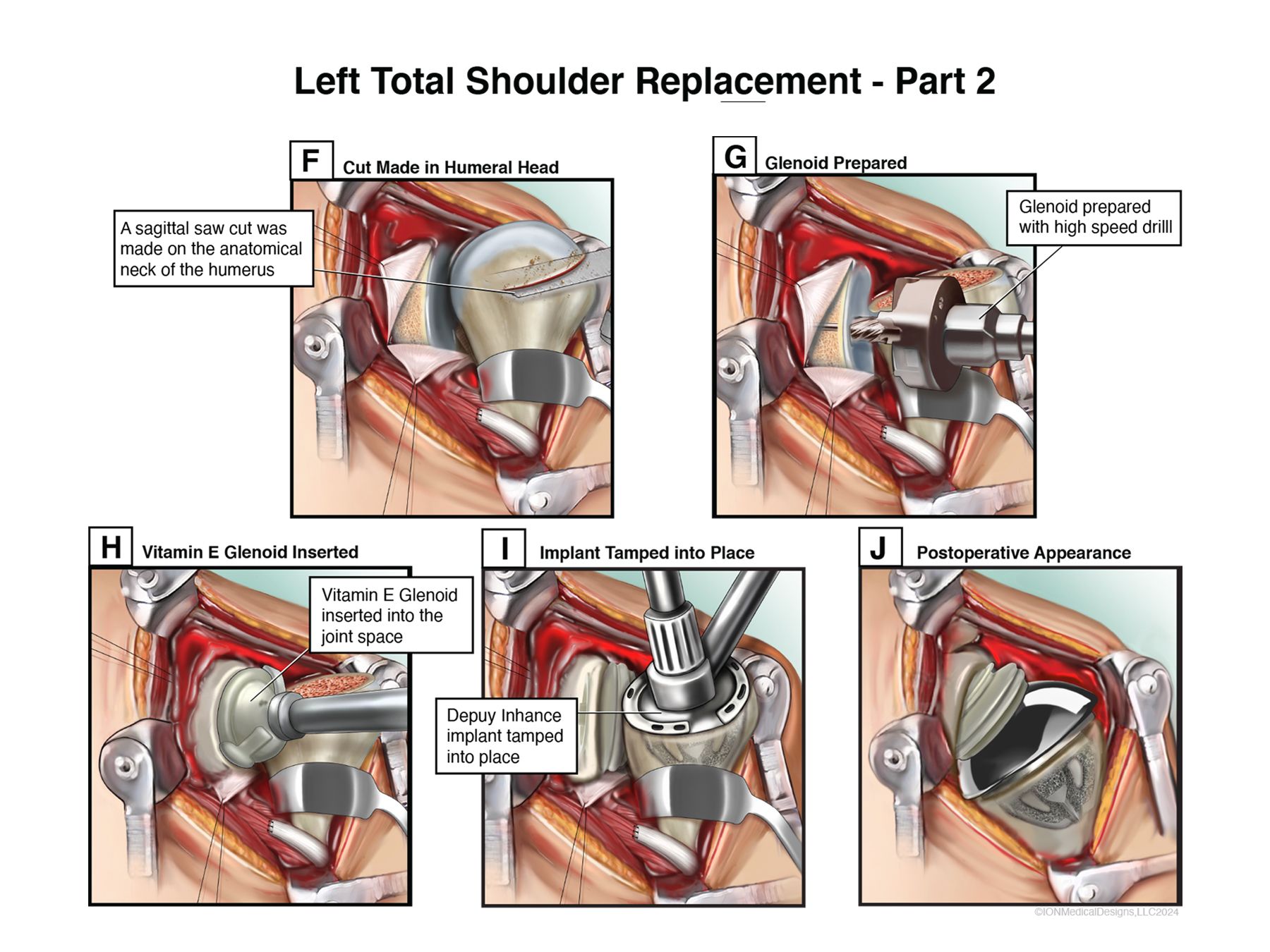 Left Total Shoulder Replacement - Part 2

F

Cut Made in Humeral Head

A sagittal saw cut was made on the anatomical neck of the humerus

G

Glenoid Prepared

Glenoid prepared with high speed drilll

H

Vitamin E Glenoid Inserted

Vitamin E Glenoid inserted into the joint space

I

Implant Tamped into Place

Depuy Inhance implant tamped into place

J

Postoperative Appearance

©IONMedicalDesigns,LLC2024