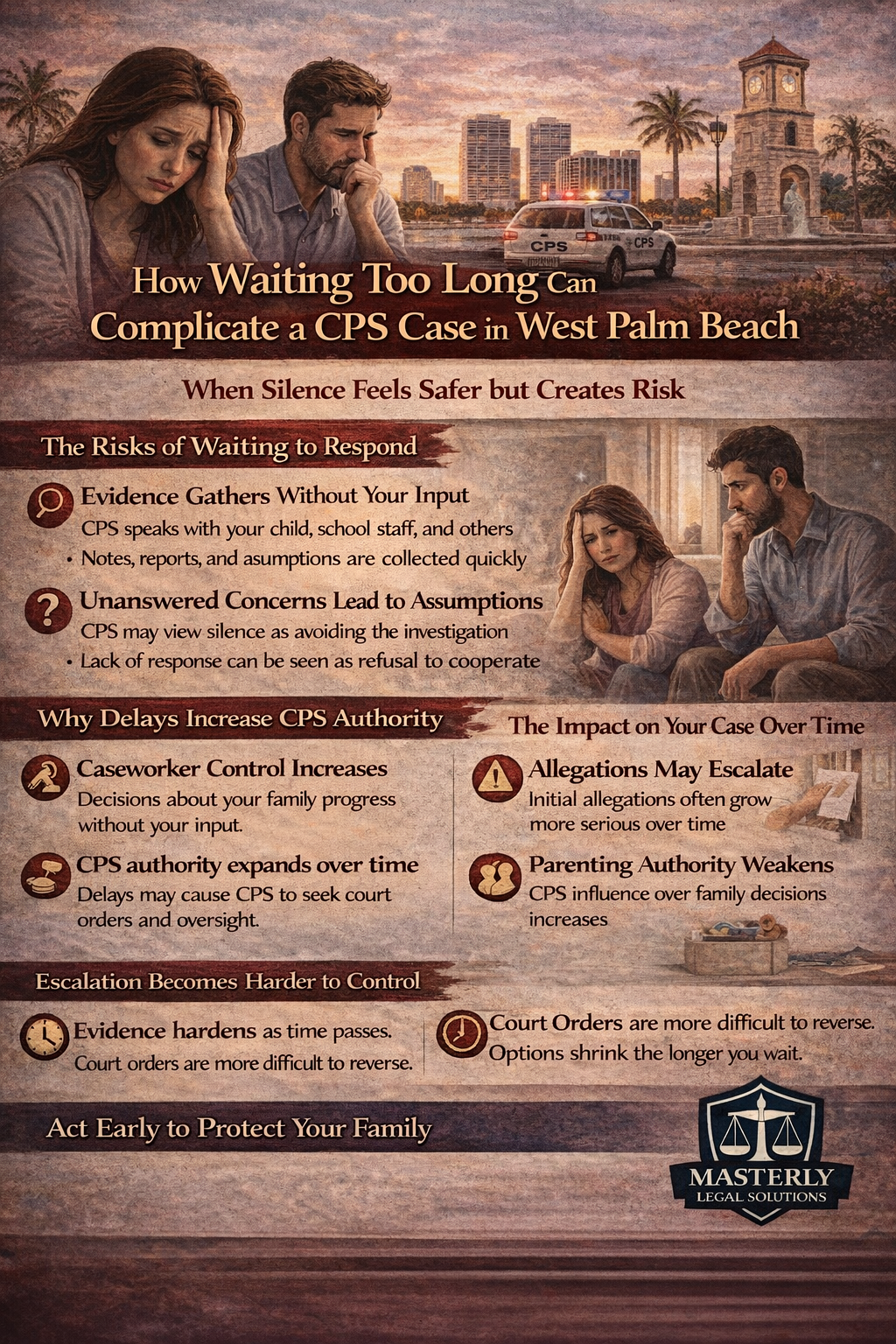 CPS

CPS

How Waiting Too Long Can Complicate a CPS Case in West Palm Beach

When Silence Feels Safer but Creates Risk

The Risks of Waiting to Respond

Evidence Gathers Without Your Input
CPS speaks with your child, school staff, and others
• Notes, reports, and asumptions are collected quickly

Unanswered Concerns Lead to Assumptions
CPS may view silence as avoiding the investigation
• Lack of response can be seen as refusal to cooperate

Why Delays Increase CPS Authority

Caseworker Control Increases
Decisions about your family progress without your input.

CPS authority expands over time
Delays may cause CPS to seek court orders and oversight.

The Impact on Your Case Over Time

Allegations May Escalate
Initial allegations often grow more serious over time

Parenting Authority Weakens
CPS influence over family decisions increases

Escalation Becomes Harder to Control

Evidence hardens as time passes.
Court orders are more difficult to reverse.

Court Orders are more difficult to reverse.
Options shrink the longer you wait.

Act Early to Protect Your Family

MASTERLY
LEGAL SOLUTIONS