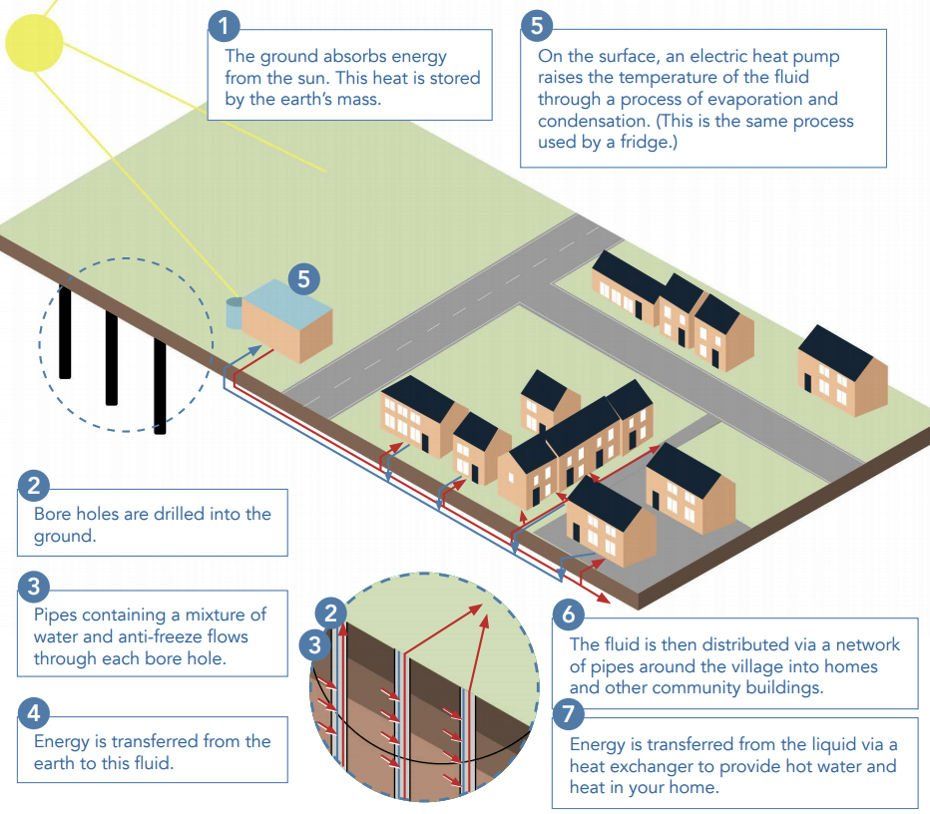 1
The ground absorbs energy from the sun. This heat is stored by the earth's mass.

5
On the surface, an electric heat pump raises the temperature of the fluid through a process of evaporation and condensation. (This is the same process used by a fridge.)

5

2
Bore holes are drilled into the ground.

3
Pipes containing a mixture of water and anti-freeze flows through each bore hole.

4
Energy is transferred from the earth to this fluid.

2

3

6
The fluid is then distributed via a network of pipes around the village into homes and other community buildings.

7
Energy is transferred from the liquid via a heat exchanger to provide hot water and heat in your home.