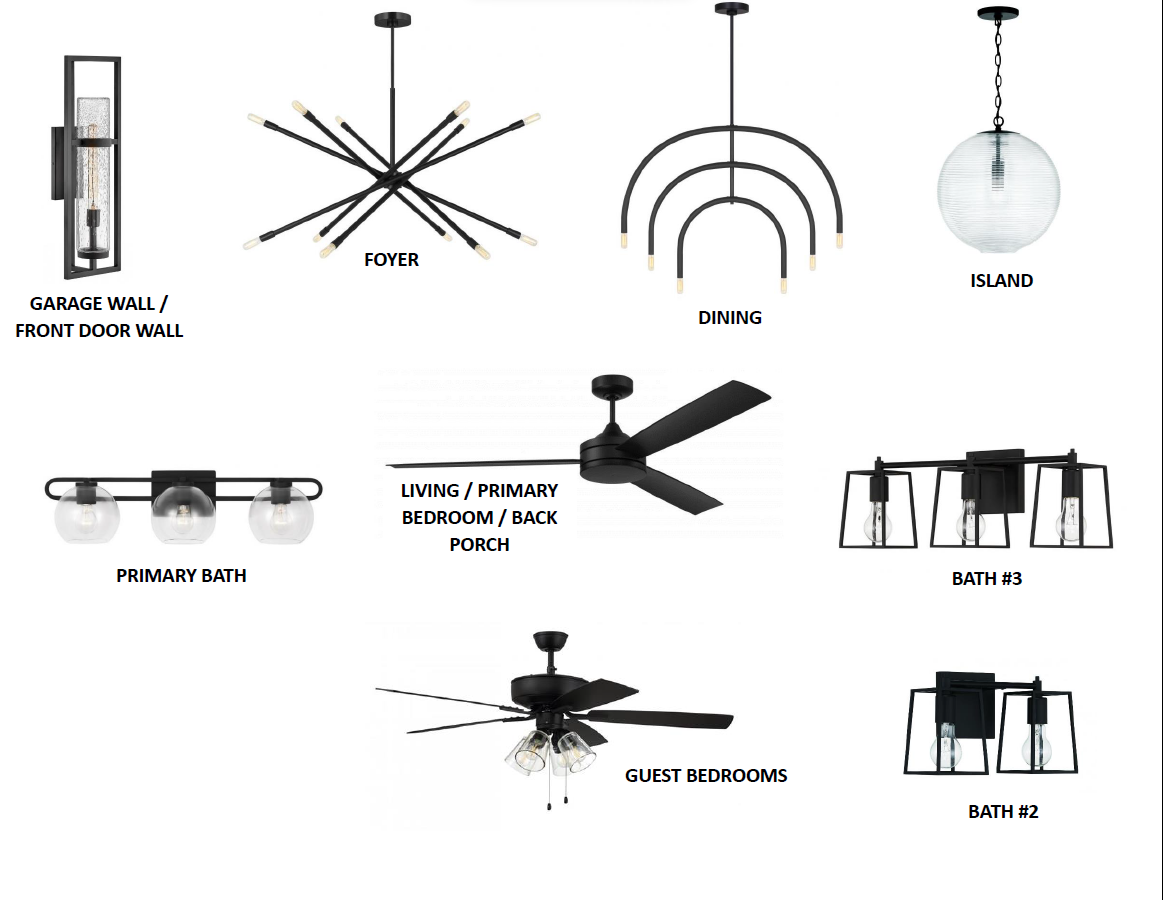 GARAGE WALL / FRONT DOOR WALL

FOYER

DINING

ISLAND

PRIMARY BATH

LIVING / PRIMARY BEDROOM / BACK PORCH

BATH #3

GUEST BEDROOMS

BATH #2