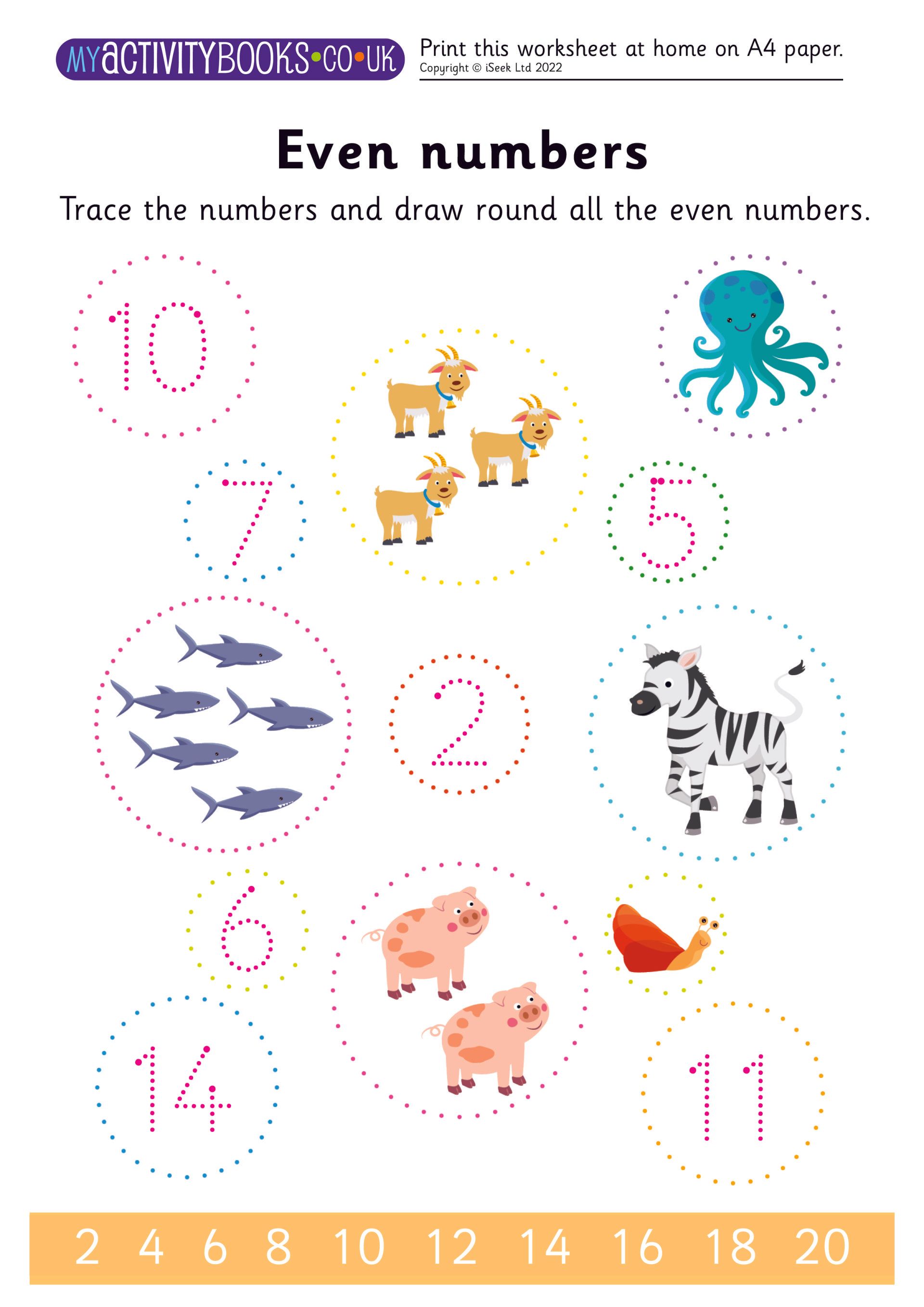 MYACTIVITYBOOKS.CO.UK

Print this worksheet at home on A4 paper.
Copyright © iSeek Ltd 2022

Even numbers

Trace the numbers and draw round all the even numbers.

10

7

5

2

6

14

11

2 4 6 8 10 12 14 16 18 20