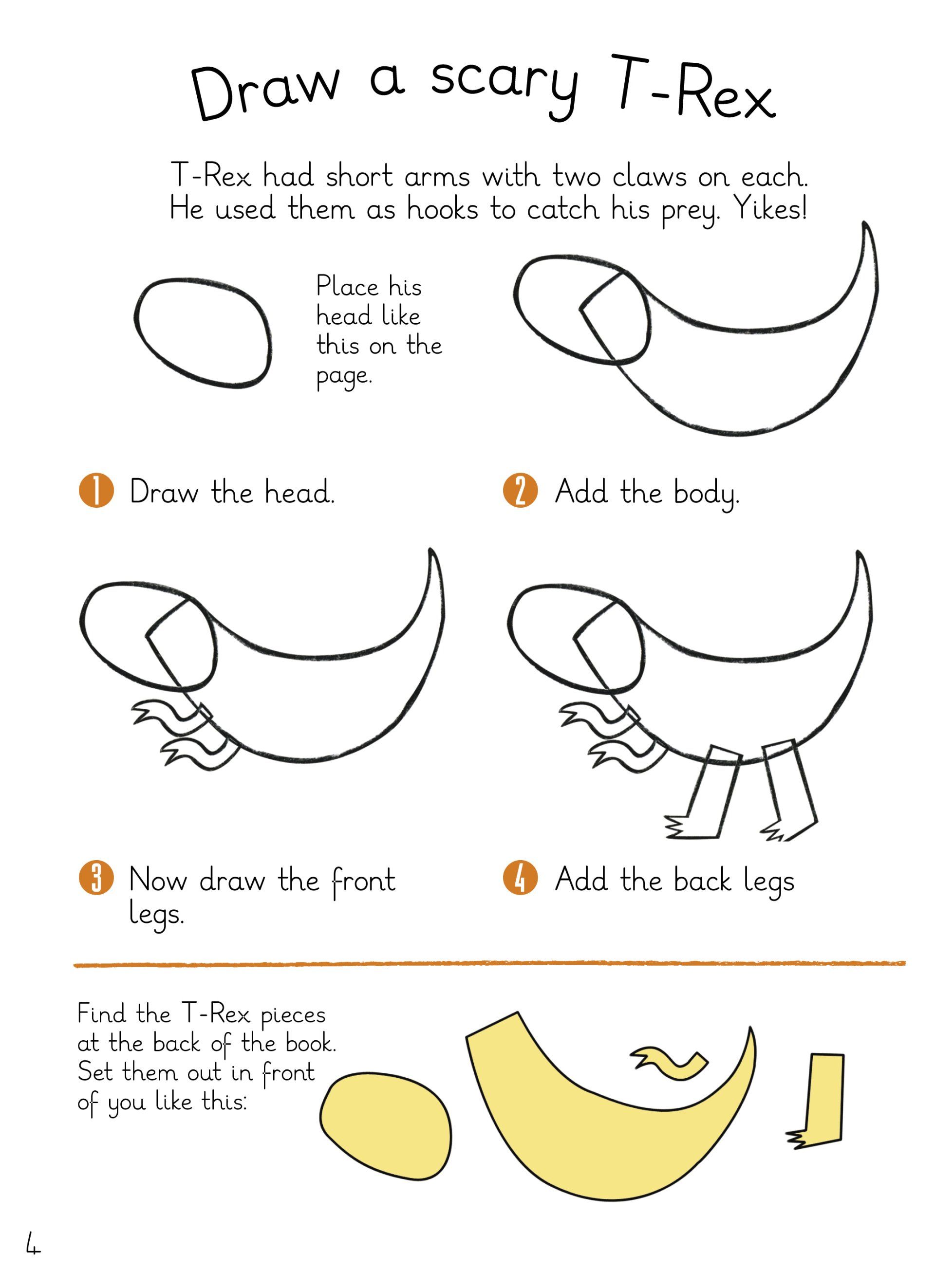 Draw a scary T-Rex

T-Rex had short arms with two claws on each. He used them as hooks to catch his prey. Yikes!

Place his head like this on the page.

1 Draw the head.

2 Add the body.

3 Now draw the front legs.

4 Add the back legs

Find the T-Rex pieces at the back of the book. Set them out in front of you like this:

4