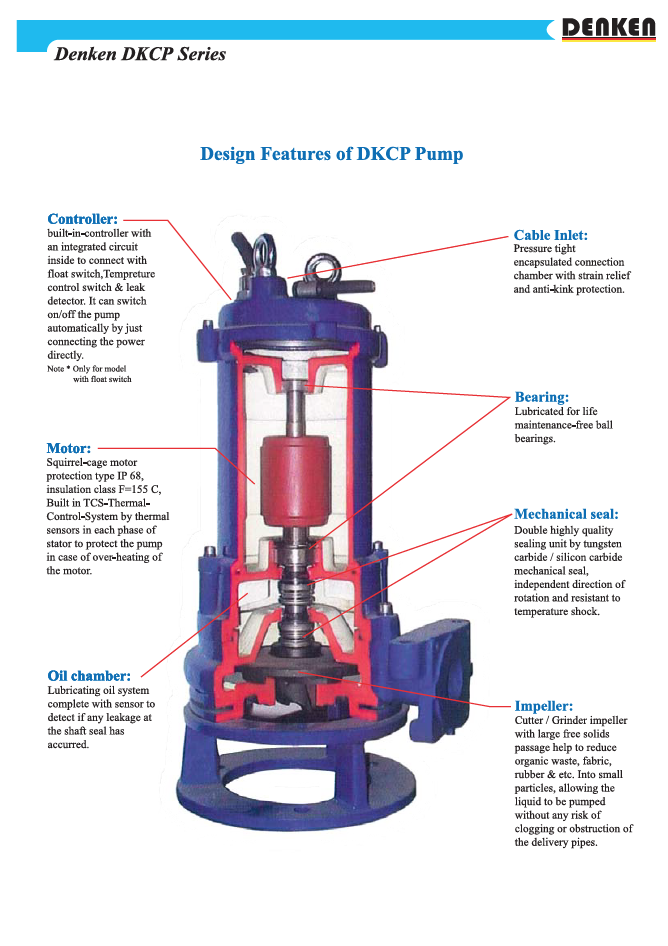 DENKEN

Denken DKCP Series

Design Features of DKCP Pump

Controller:
built-in-controller with an integrated circuit inside to connect with float switch,Tempreture control switch & leak detector. It can switch on/off the pump automatically by just connecting the power directly.
Note * Only for model with float switch

Motor:
Squirrel-cage motor protection type IP 68, insulation class F=155 C, Built in TCS-Thermal-Control-System by thermal sensors in each phase of stator to protect the pump in case of over-heating of the motor.

Oil chamber:
Lubricating oil system complete with sensor to detect if any leakage at the shaft seal has accurred.

Cable Inlet:
Pressure tight encapsulated connection chamber with strain relief and anti-kink protection.

Bearing:
Lubricated for life maintenance-free ball bearings.

Mechanical seal:
Double highly quality sealing unit by tungsten carbide / silicon carbide mechanical seal, independent direction of rotation and resistant to temperature shock.

Impeller:
Cutter / Grinder impeller with large free solids passage help to reduce organic waste, fabric, rubber & etc. Into small particles, allowing the liquid to be pumped without any risk of clogging or obstruction of the delivery pipes.