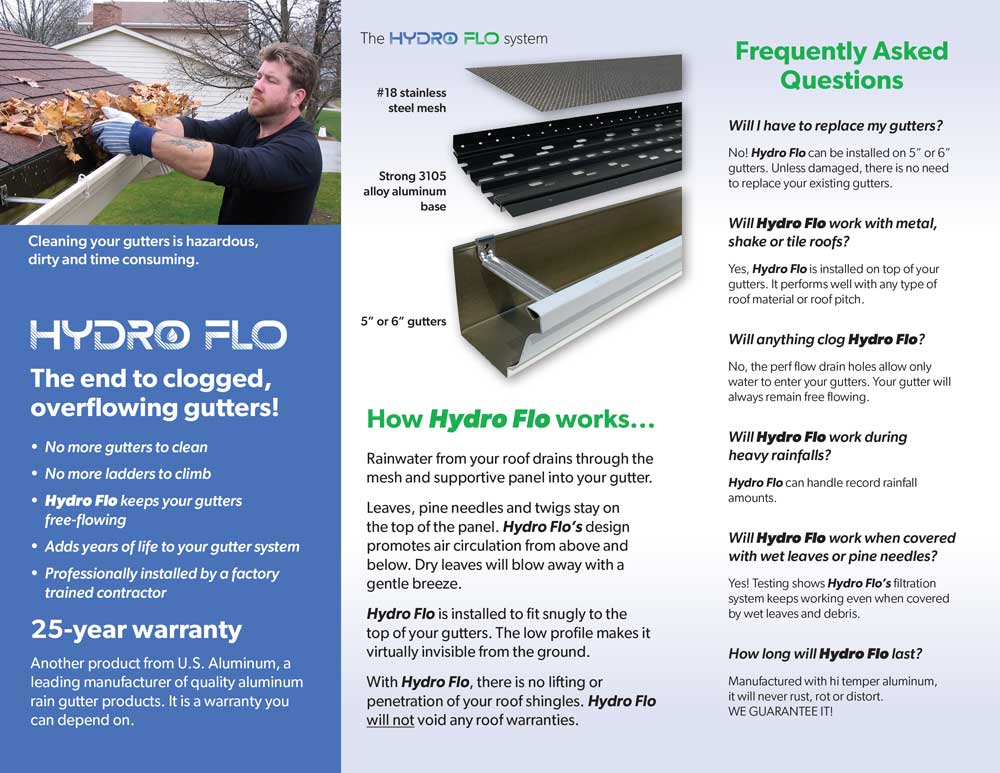 Cleaning your gutters is hazardous, dirty and time consuming.

HYDRO FLO

The end to clogged, overflowing gutters!

• No more gutters to clean
• No more ladders to climb
• Hydro Flo keeps your gutters free-flowing
• Adds years of life to your gutter system
• Professionally installed by a factory trained contractor

25-year warranty

Another product from U.S. Aluminum, a leading manufacturer of quality aluminum rain gutter products. It is a warranty you can depend on.

The HYDRO FLO system

#18 stainless steel mesh

Strong 3105 alloy aluminum base

5" or 6" gutters

How Hydro Flo works...

Rainwater from your roof drains through the mesh and supportive panel into your gutter.

Leaves, pine needles and twigs stay on the top of the panel. Hydro Flo's design promotes air circulation from above and below. Dry leaves will blow away with a gentle breeze.

Hydro Flo is installed to fit snugly to the top of your gutters. The low profile makes it virtually invisible from the ground.

With Hydro Flo, there is no lifting or penetration of your roof shingles. Hydro Flo will not void any roof warranties.

Frequently Asked Questions

Will I have to replace my gutters?

No! Hydro Flo can be installed on 5" or 6" gutters. Unless damaged, there is no need to replace your existing gutters.

Will Hydro Flo work with metal, shake or tile roofs?

Yes, Hydro Flo is installed on top of your gutters. It performs well with any type of roof material or roof pitch.

Will anything clog Hydro Flo?

No, the perf flow drain holes allow only water to enter your gutters. Your gutter will always remain free flowing.

Will Hydro Flo work during heavy rainfalls?

Hydro Flo can handle record rainfall amounts.

Will Hydro Flo work when covered with wet leaves or pine needles?

Yes! Testing shows Hydro Flo's filtration system keeps working even when covered by wet leaves and debris.

How long will Hydro Flo last?

Manufactured with hi temper aluminum, it will never rust, rot or distort.
WE GUARANTEE IT!