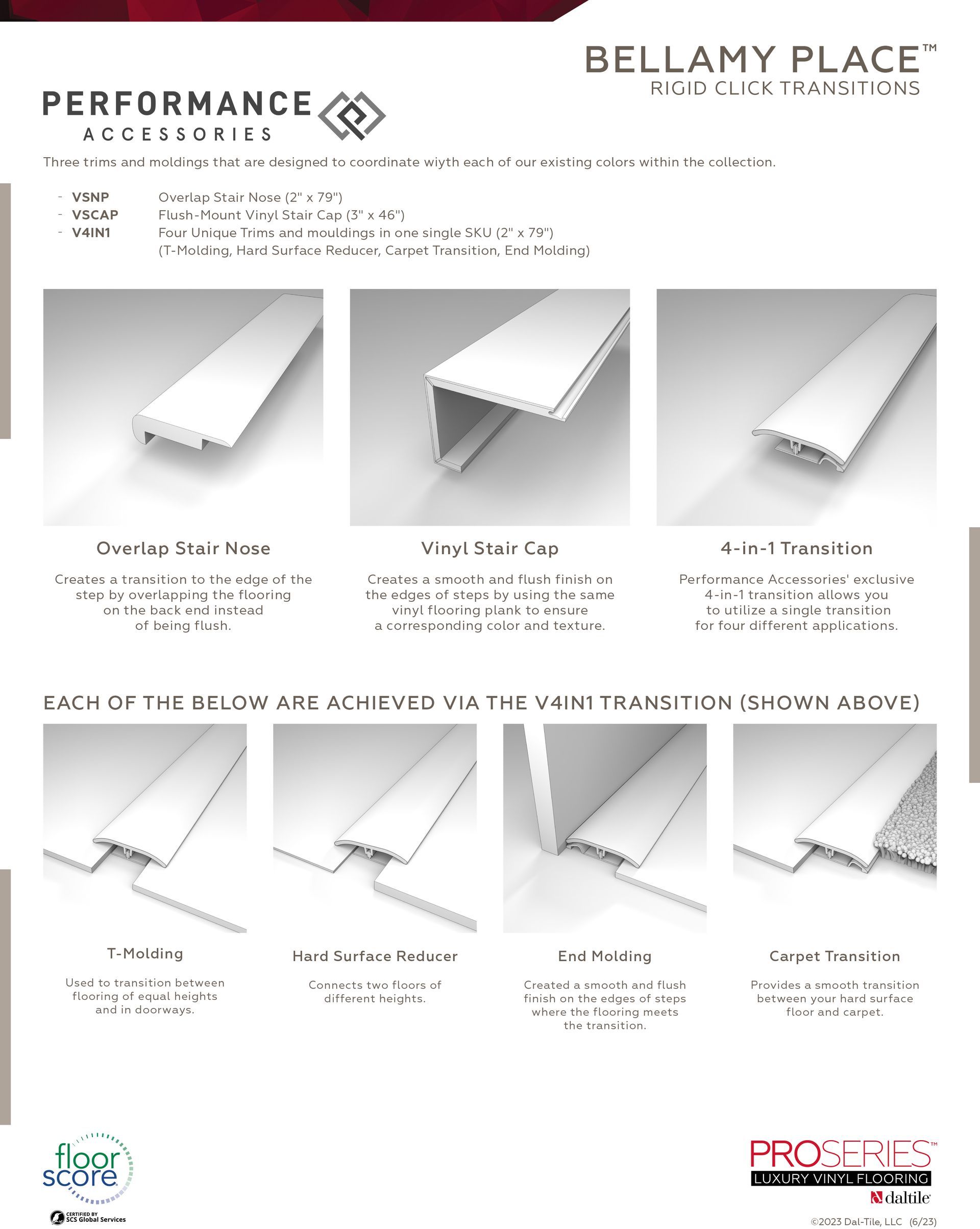 BELLAMY PLACE™
RIGID CLICK TRANSITIONS

PERFORMANCE
ACCESSORIES

Three trims and moldings that are designed to coordinate wiyth each of our existing colors within the collection.

- VSNP Overlap Stair Nose (2" x 79")
- VSCAP Flush-Mount Vinyl Stair Cap (3" x 46")
- V4IN1 Four Unique Trims and mouldings in one single SKU (2" x 79") (T-Molding, Hard Surface Reducer, Carpet Transition, End Molding)

Overlap Stair Nose

Creates a transition to the edge of the step by overlapping the flooring on the back end instead of being flush.

Vinyl Stair Cap

Creates a smooth and flush finish on the edges of steps by using the same vinyl flooring plank to ensure a corresponding color and texture.

4-in-1 Transition

Performance Accessories' exclusive 4-in-1 transition allows you to utilize a single transition for four different applications.

EACH OF THE BELOW ARE ACHIEVED VIA THE V4IN1 TRANSITION (SHOWN ABOVE)

T-Molding

Used to transition between flooring of equal heights and in doorways.

Hard Surface Reducer

Connects two floors of different heights.

End Molding

Created a smooth and flush finish on the edges of steps where the flooring meets the transition.

Carpet Transition

Provides a smooth transition between your hard surface floor and carpet.

floor score
CERTIFIED BY SCS Global Services

PROSERIES™
LUXURY VINYL FLOORING
daltile

©2023 Dal-Tile, LLC (6/23)