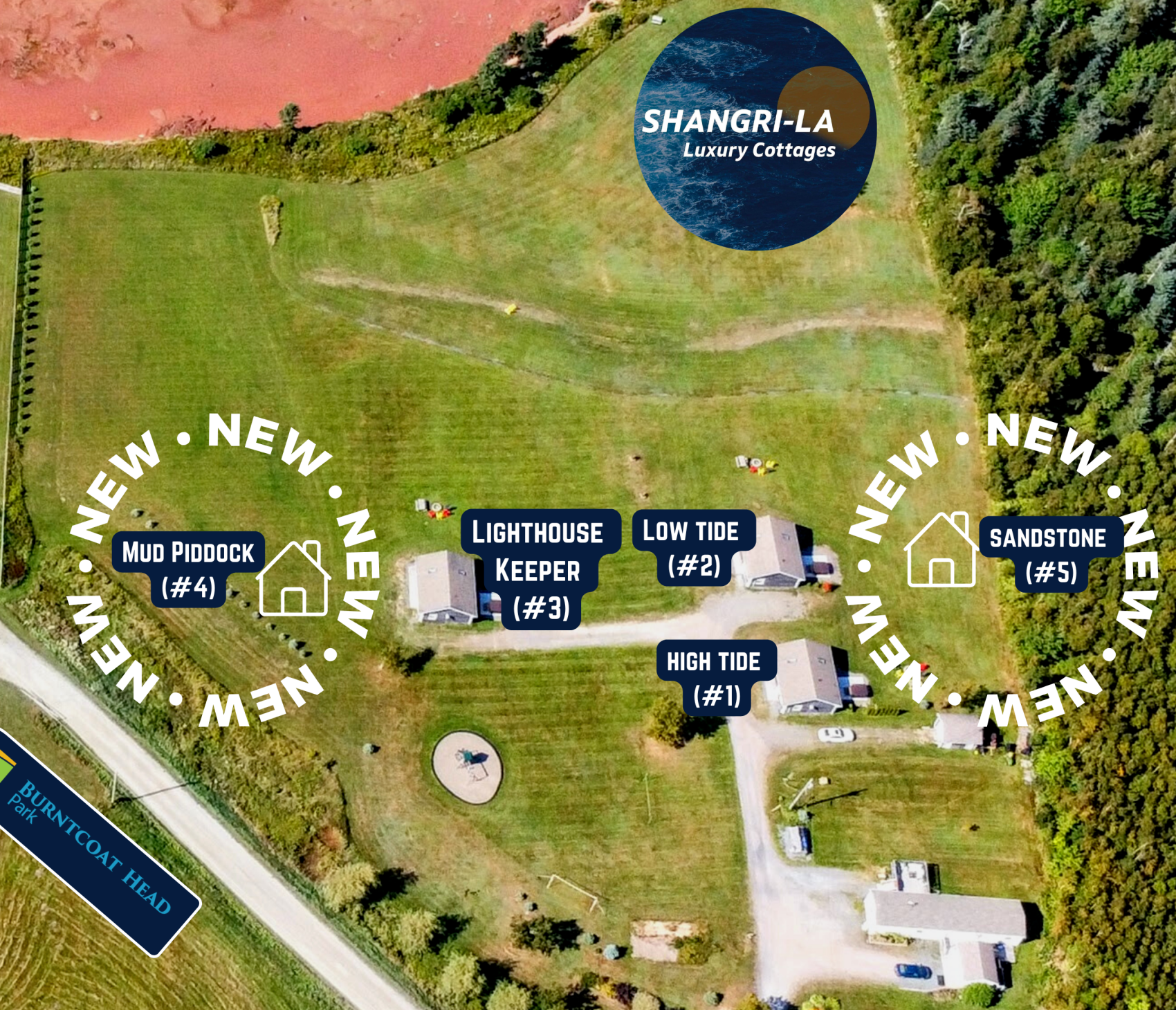 SHANGRI-LA
Luxury Cottages

NEW • NEW • NEW • NEW • NEW •

MUD PIDDOCK (#4)

LIGHTHOUSE KEEPER (#3)

LOW TIDE (#2)

HIGH TIDE (#1)

NEW • NEW • NEW • NEW • NEW •

SANDSTONE (#5)

BURNTCOAT HEAD Park