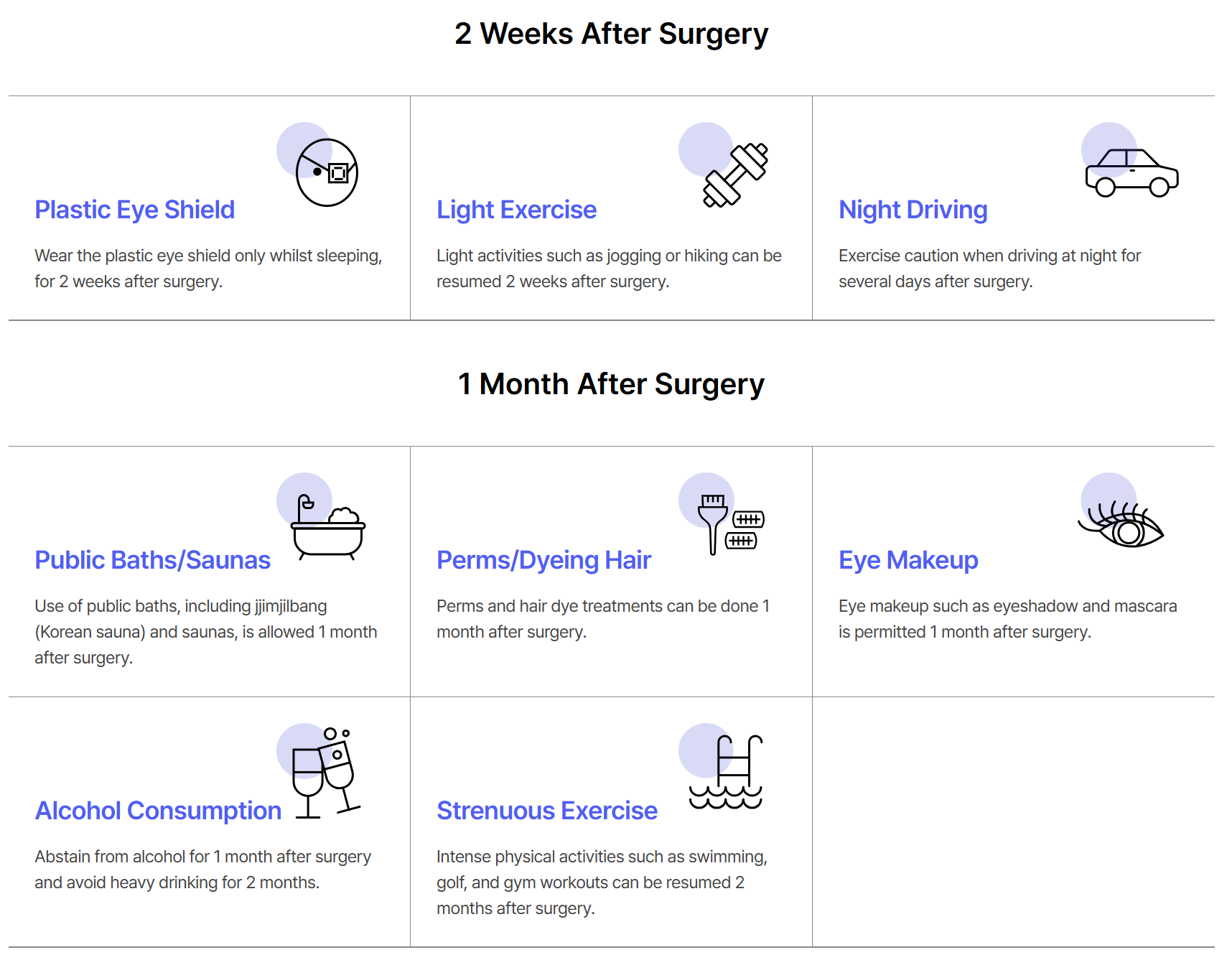 2 Weeks After Surgery

Plastic Eye Shield

Wear the plastic eye shield only whilst sleeping, for 2 weeks after surgery.

Light Exercise

Light activities such as jogging or hiking can be resumed 2 weeks after surgery.

Night Driving

Exercise caution when driving at night for several days after surgery.

1 Month After Surgery

Public Baths/Saunas

Use of public baths, including jjimjilbang (Korean sauna) and saunas, is allowed 1 month after surgery.

Perms/Dyeing Hair

Perms and hair dye treatments can be done 1 month after surgery.

Eye Makeup

Eye makeup such as eyeshadow and mascara is permitted 1 month after surgery.

Alcohol Consumption

Abstain from alcohol for 1 month after surgery and avoid heavy drinking for 2 months.

Strenuous Exercise

Intense physical activities such as swimming, golf, and gym workouts can be resumed 2 months after surgery.