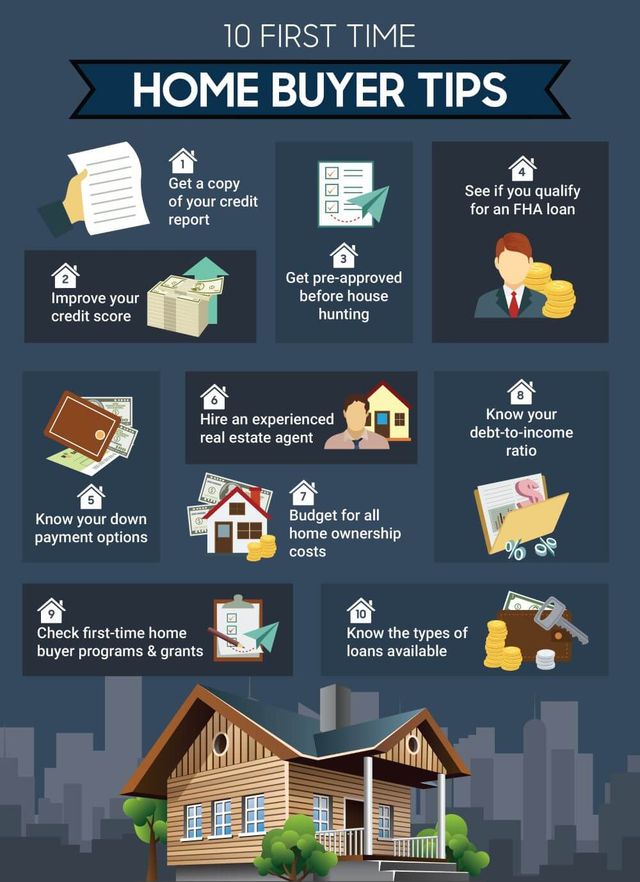 10 FIRST TIME
HOME BUYER TIPS

1
Get a copy of your credit report

2
Improve your credit score

3
Get pre-approved before house hunting

4
See if you qualify for an FHA loan

5
Know your down payment options

6
Hire an experienced real estate agent

7
Budget for all home ownership costs

8
Know your debt-to-income ratio

9
Check first-time home buyer programs & grants

10
Know the types of loans available