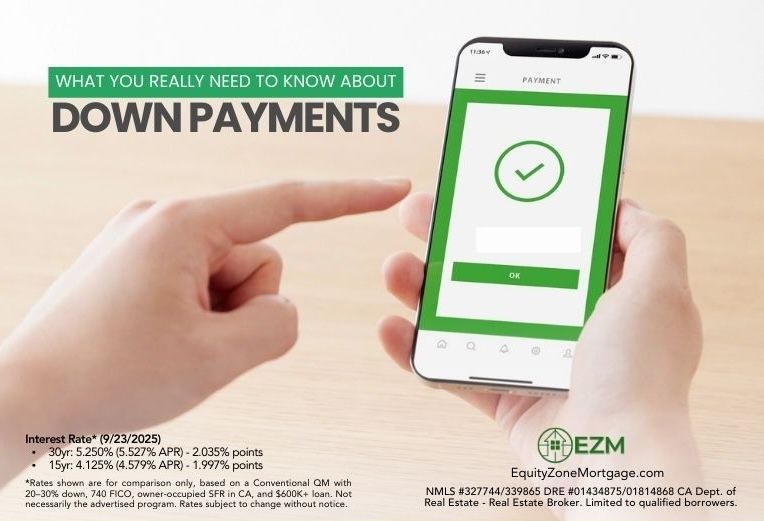 WHAT YOU REALLY NEED TO KNOW ABOUT
DOWN PAYMENTS

11:36

PAYMENT

OK

Interest Rate* (9/23/2025)
• 30yr: 5.250% (5.527% APR) - 2.035% points
• 15yr: 4.125% (4.579% APR) - 1.997% points

*Rates shown are for comparison only, based on a Conventional QM with 20–30% down, 740 FICO, owner-occupied SFR in CA, and $600K+ loan. Not necessarily the advertised program. Rates subject to change without notice.

EZM
EquityZoneMortgage.com
NMLS #327744/339865 DRE #01434875/01814868 CA Dept. of Real Estate - Real Estate Broker. Limited to qualified borrowers.