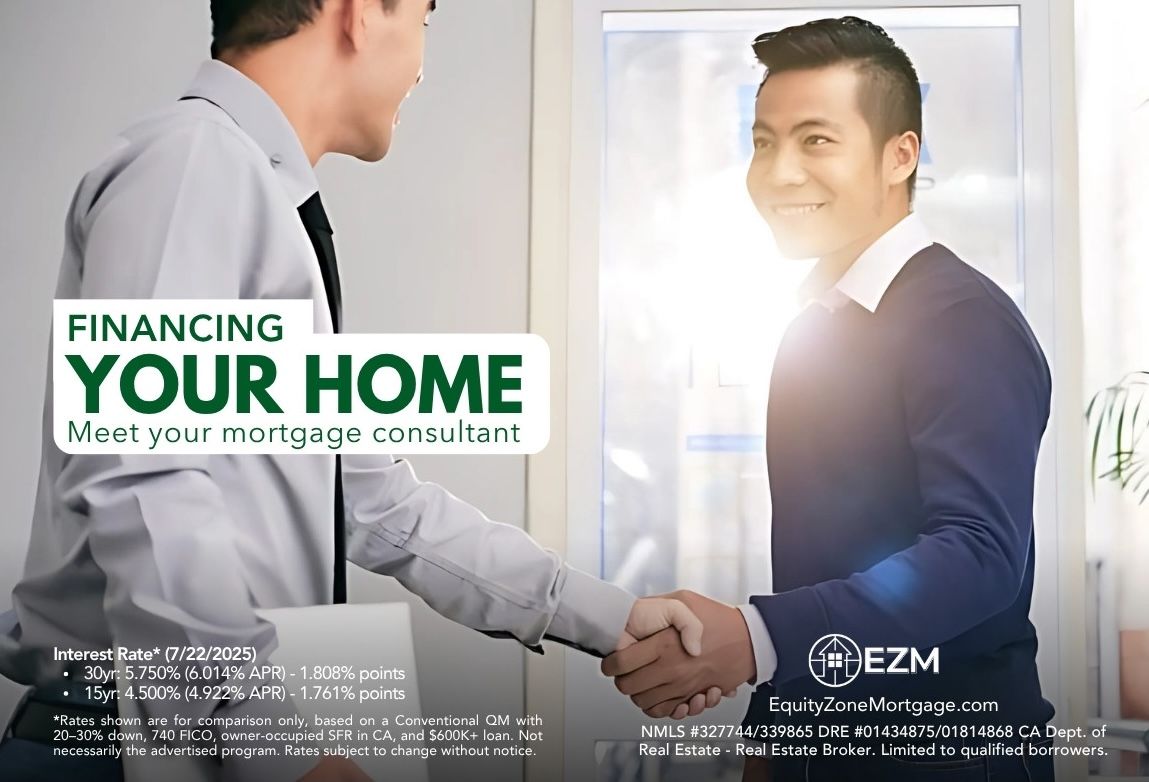 FINANCING
YOUR HOME
Meet your mortgage consultant

Interest Rate* (7/22/2025)
• 30yr: 5.750% (6.014% APR) - 1.808% points
• 15yr: 4.500% (4.922% APR) - 1.761% points

*Rates shown are for comparison only, based on a Conventional QM with 20–30% down, 740 FICO, owner-occupied SFR in CA, and $600K+ loan. Not necessarily the advertised program. Rates subject to change without notice.

EZM
EquityZoneMortgage.com
NMLS #327744/339865 DRE #01434875/01814868 CA Dept. of Real Estate - Real Estate Broker. Limited to qualified borrowers.