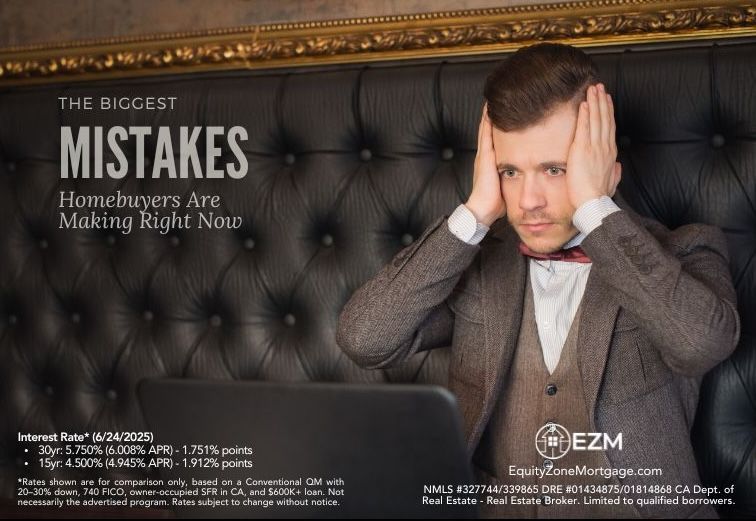 THE BIGGEST
MISTAKES
Homebuyers Are Making Right Now

Interest Rate* (6/24/2025)
• 30yr: 5.750% (6.008% APR) - 1.751% points
• 15yr: 4.500% (4.945% APR) - 1.912% points

*Rates shown are for comparison only, based on a Conventional QM with 20–30% down, 740 FICO, owner-occupied SFR in CA, and $600K+ loan. Not necessarily the advertised program. Rates subject to change without notice.

EZM
EquityZoneMortgage.com
NMLS #327744/339865 DRE #01434875/01814868 CA Dept. of Real Estate - Real Estate Broker. Limited to qualified borrowers.