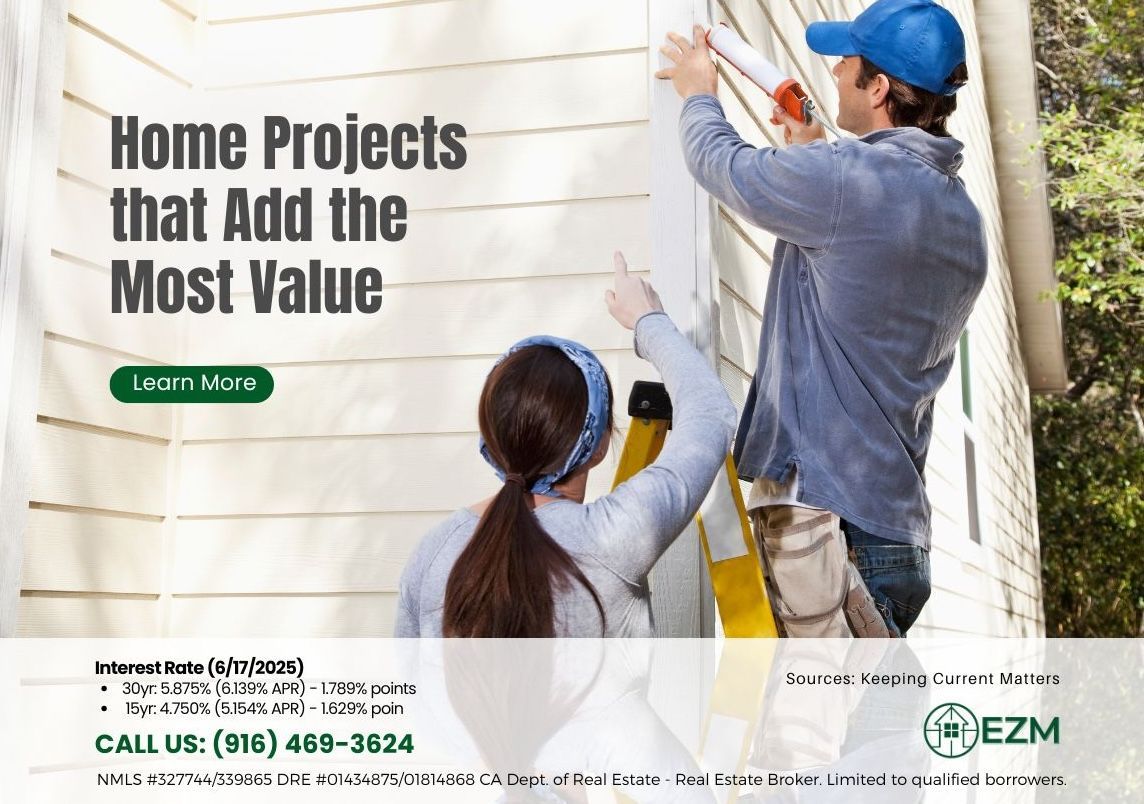 Home Projects that Add the Most Value

Learn More

Interest Rate (6/17/2025)
• 30yr: 5.875% (6.139% APR) - 1.789% points
• 15yr: 4.750% (5.154% APR) - 1.629% poin

CALL US: (916) 469-3624

Sources: Keeping Current Matters

EZM

NMLS #327744/339865 DRE #01434875/01814868 CA Dept. of Real Estate - Real Estate Broker. Limited to qualified borrowers.