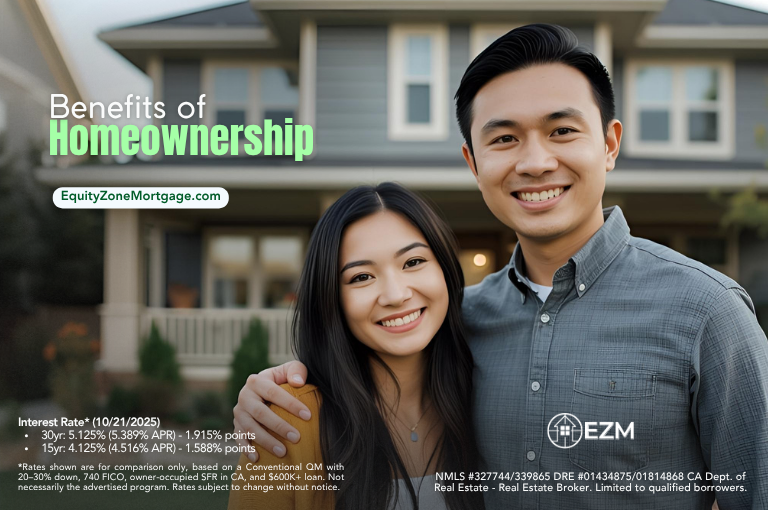 Benefits of
Homeownership

EquityZoneMortgage.com

Interest Rate* (10/21/2025)
• 30yr: 5.125% (5.389% APR) - 1.915% points
• 15yr: 4.125% (4.516% APR) - 1.588% points

*Rates shown are for comparison only, based on a Conventional QM with 20–30% down, 740 FICO, owner-occupied SFR in CA, and $600K+ loan. Not necessarily the advertised program. Rates subject to change without notice.

EZM

NMLS #327744/339865 DRE #01434875/01814868 CA Dept. of Real Estate - Real Estate Broker. Limited to qualified borrowers.