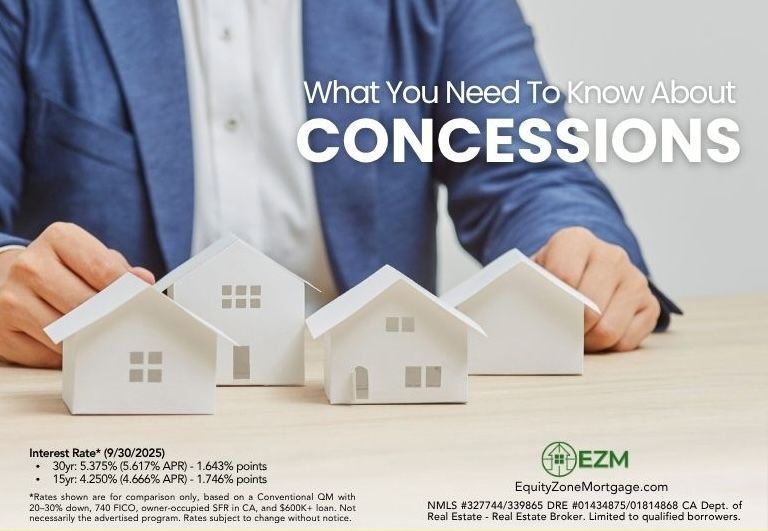 What You Need To Know About
CONCESSIONS

Interest Rate* (9/30/2025)
• 30yr: 5.375% (5.617% APR) - 1.643% points
• 15yr: 4.250% (4.666% APR) - 1.746% points

*Rates shown are for comparison only, based on a Conventional QM with 20–30% down, 740 FICO, owner-occupied SFR in CA, and $600K+ loan. Not necessarily the advertised program. Rates subject to change without notice.

EZM
EquityZoneMortgage.com
NMLS #327744/339865 DRE #01434875/01814868 CA Dept. of Real Estate - Real Estate Broker. Limited to qualified borrowers.