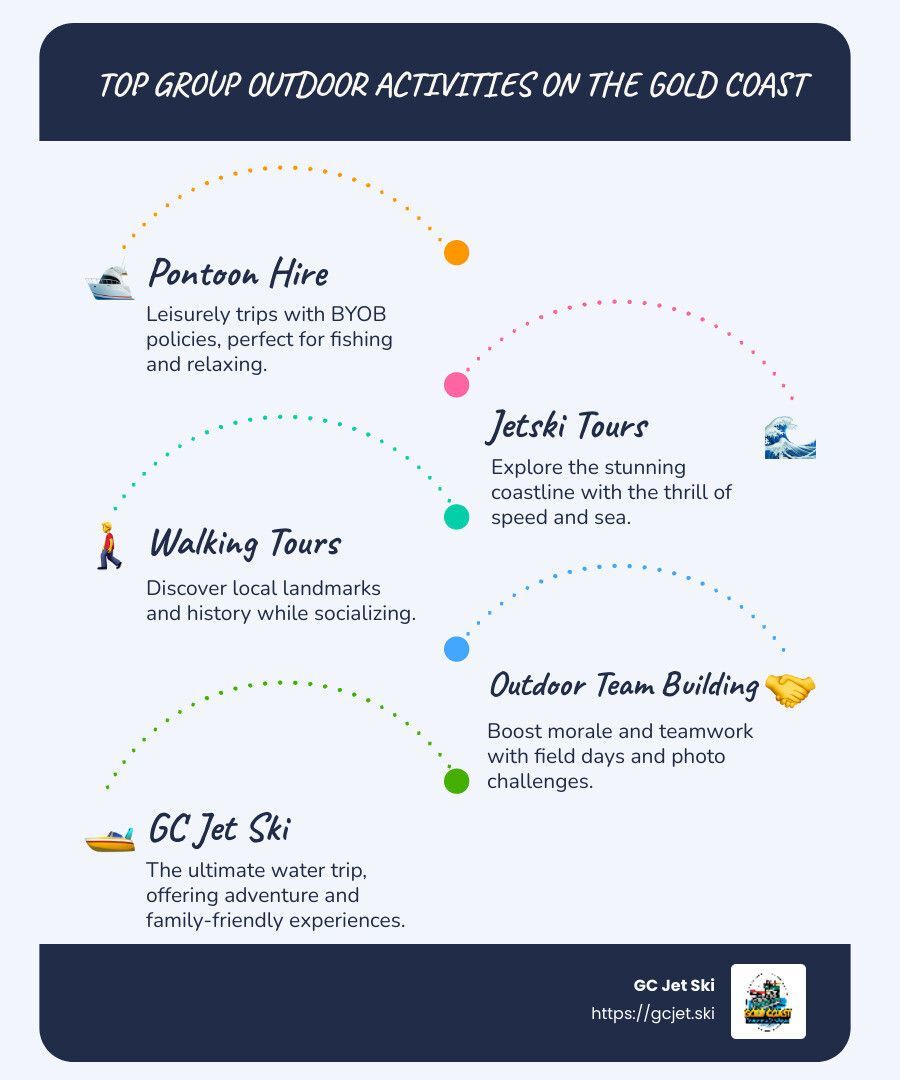 TOP GROUP OUTDOOR ACTIVITIES ON THE GOLD COAST

Pontoon Hire

Leisurely trips with BYOB policies, perfect for fishing and relaxing.

Jetski Tours

Explore the stunning coastline with the thrill of speed and sea.

Walking Tours

Discover local landmarks and history while socializing.

Outdoor Team Building

Boost morale and teamwork with field days and photo challenges.

GC Jet Ski

The ultimate water trip, offering adventure and family-friendly experiences.

GC Jet Ski
https://gcjet.ski

GOLD COAST