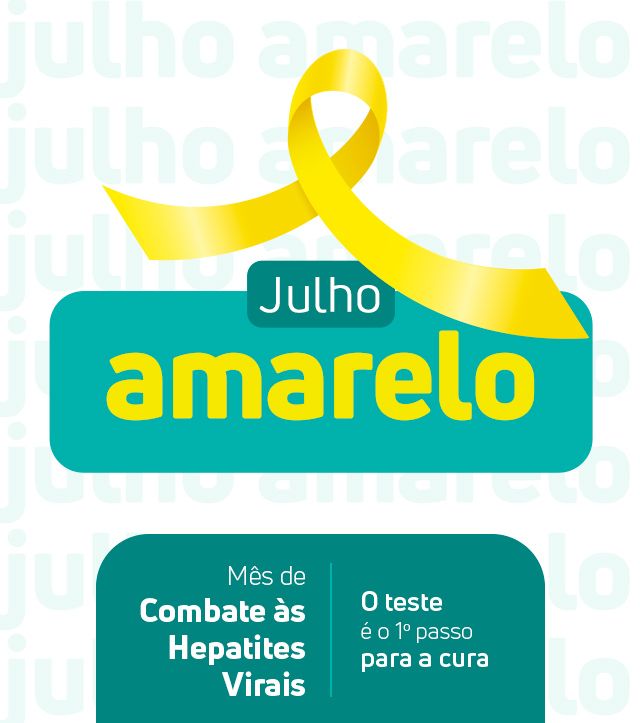 Julho
amarelo

Mês de
Combate às
Hepatites
Virais

O teste
é o 1º passo
para a cura

julho amarelo