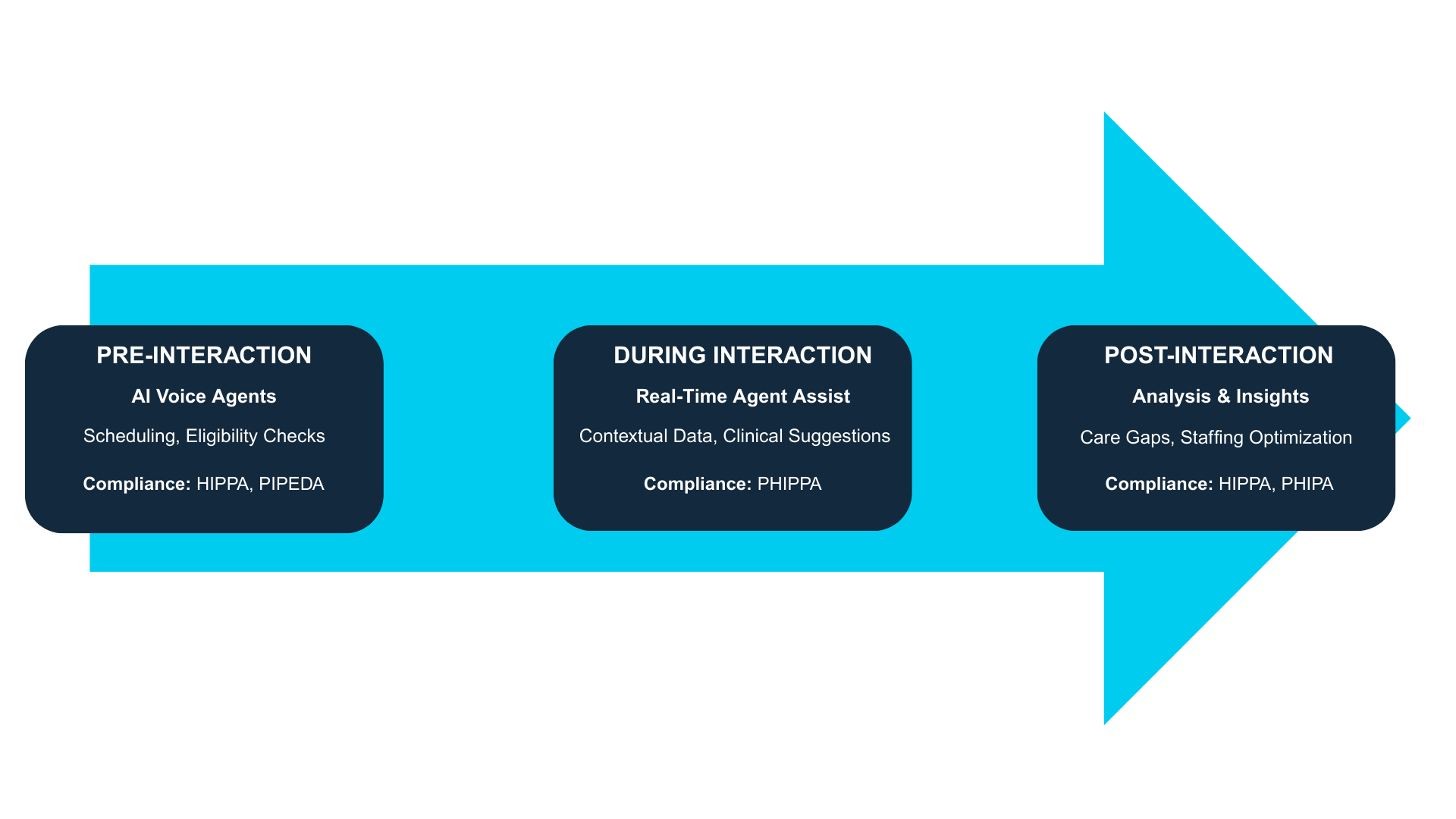 PRE-INTERACTION
AI Voice Agents
Scheduling, Eligibility Checks
Compliance: HIPPA, PIPEDA

DURING INTERACTION
Real-Time Agent Assist
Contextual Data, Clinical Suggestions
Compliance: PHIPPA

POST-INTERACTION
Analysis & Insights
Care Gaps, Staffing Optimization
Compliance: HIPPA, PHIPA