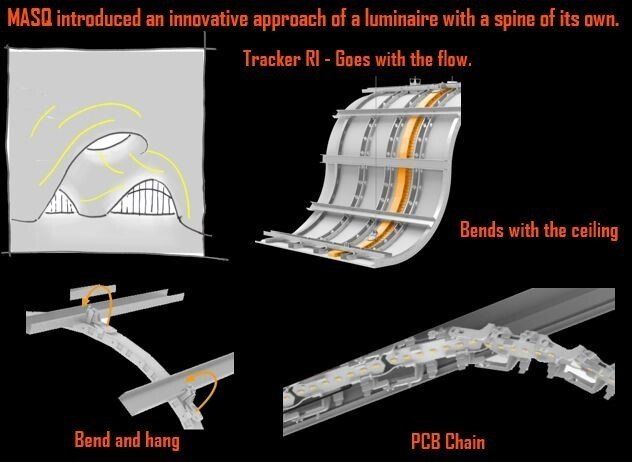 MASQ introduced an innovative approach of a luminaire with a spine of its own.

Tracker RI - Goes with the flow.

Bends with the ceiling

Bend and hang

PCB Chain