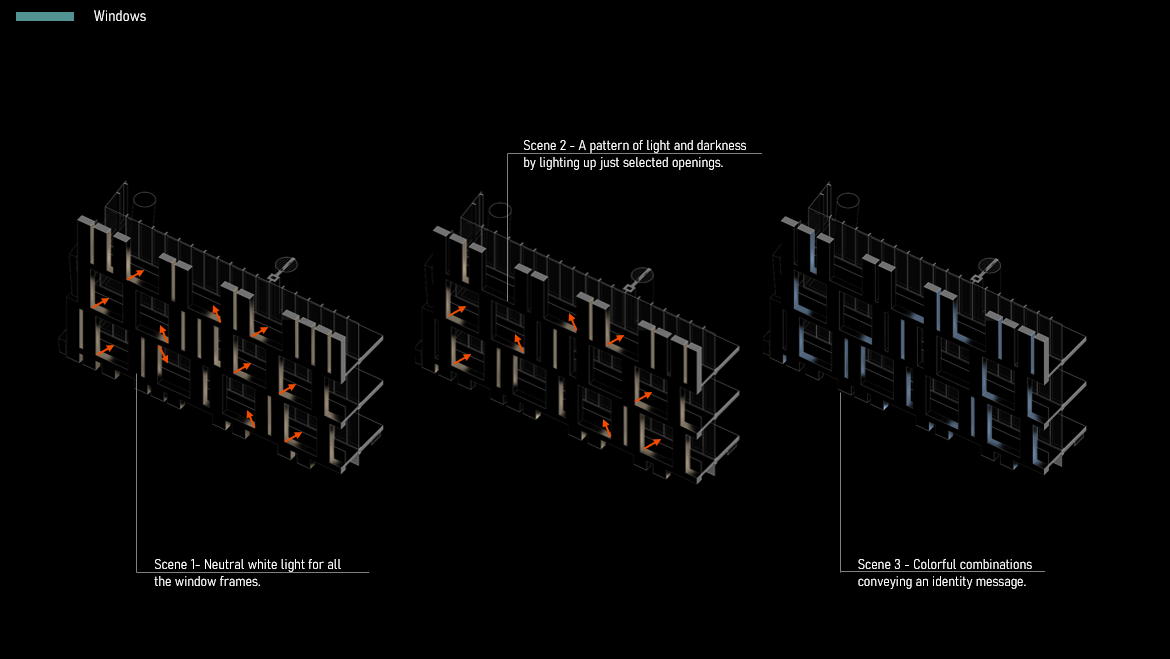 Windows

Scene 2 - A pattern of light and darkness by lighting up just selected openings.

Scene 1- Neutral white light for all the window frames.

Scene 3 - Colorful combinations conveying an identity message.