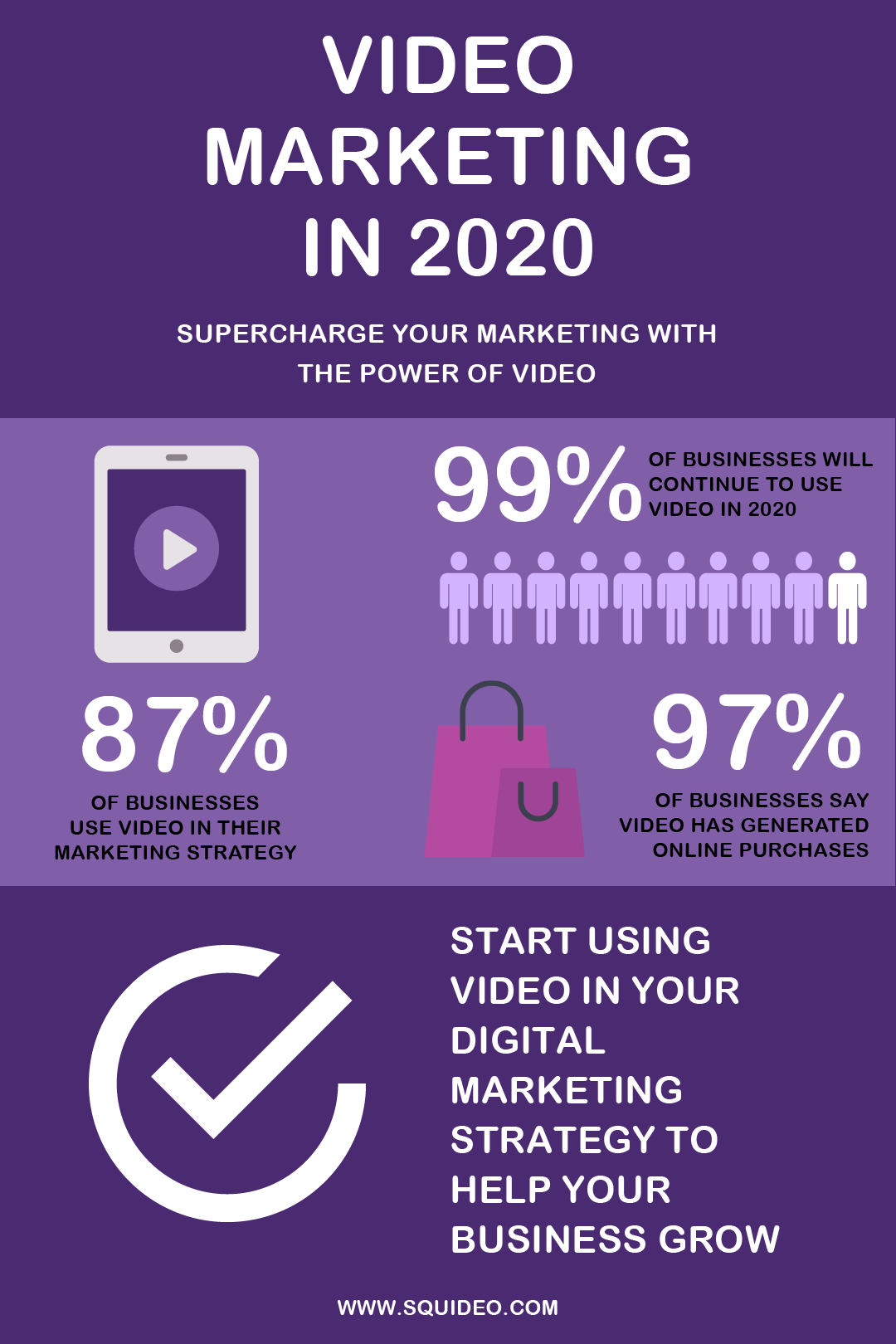 VIDEO MARKETING IN 2020

SUPERCHARGE YOUR MARKETING WITH THE POWER OF VIDEO

99% OF BUSINESSES WILL CONTINUE TO USE VIDEO IN 2020

87%

OF BUSINESSES USE VIDEO IN THEIR MARKETING STRATEGY

97%

OF BUSINESSES SAY VIDEO HAS GENERATED ONLINE PURCHASES

START USING VIDEO IN YOUR DIGITAL MARKETING STRATEGY TO HELP YOUR BUSINESS GROW

WWW.SQUIDEO.COM