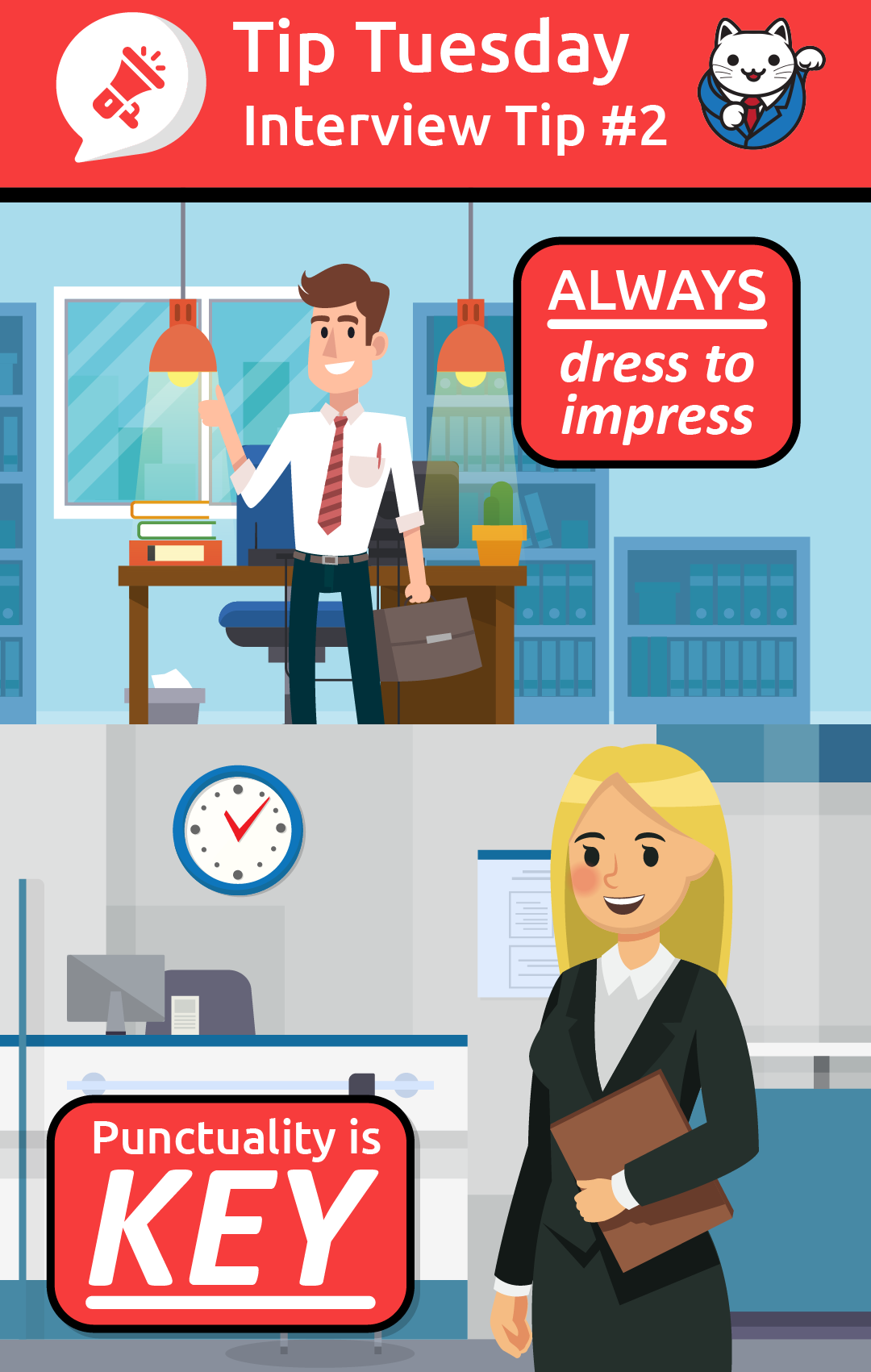 Tip Tuesday
Interview Tip #2

ALWAYS
dress to impress

Punctuality is
KEY