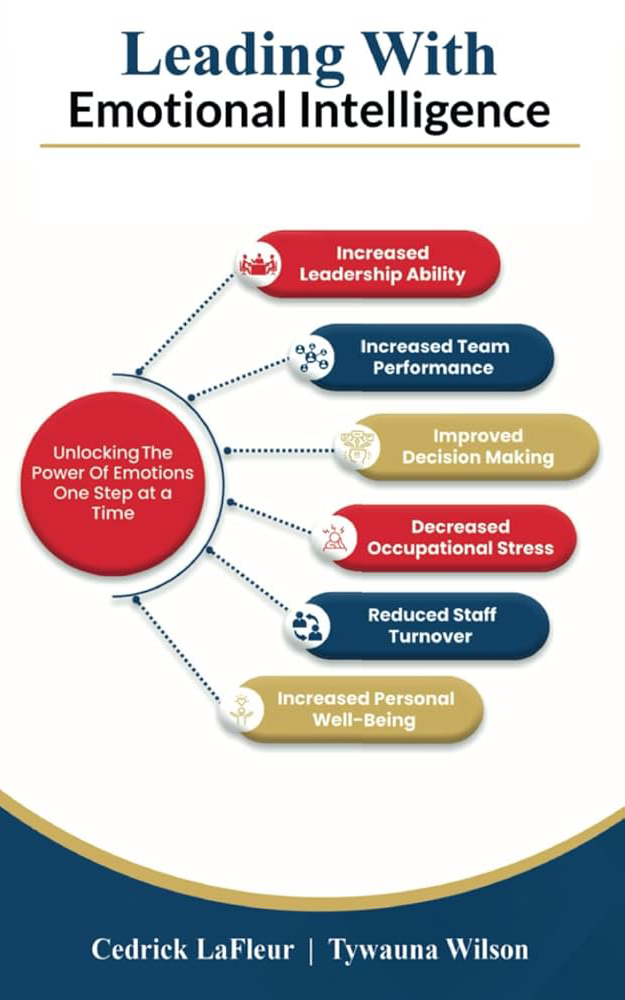 Leading With
Emotional Intelligence

Unlocking The Power Of Emotions One Step at a Time

Increased Leadership Ability

Increased Team Performance

Improved Decision Making

Decreased Occupational Stress

Reduced Staff Turnover

Increased Personal Well-Being

Cedrick LaFleur | Tywauna Wilson