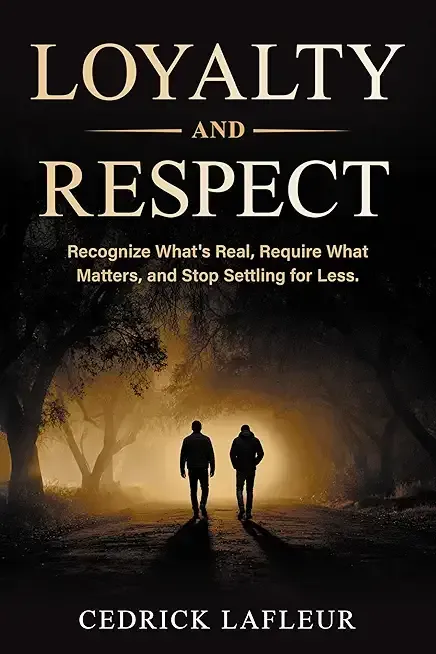 LOYALTY
AND
RESPECT

Recognize What's Real, Require What Matters, and Stop Settling for Less.

CEDRICK LAFLEUR