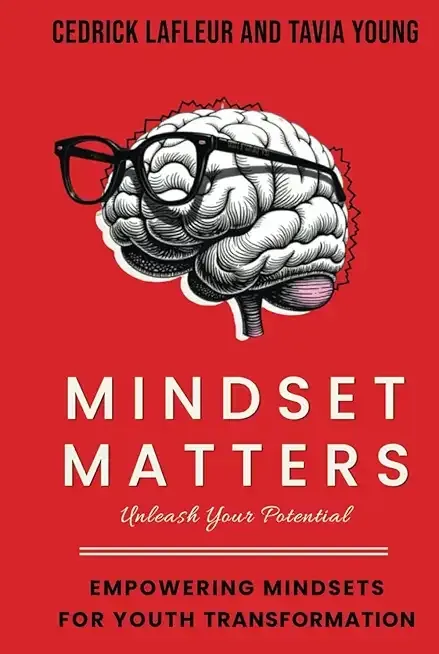 CEDRICK LAFLEUR AND TAVIA YOUNG

MINDSET MATTERS

Unleash Your Potential

EMPOWERING MINDSETS FOR YOUTH TRANSFORMATION