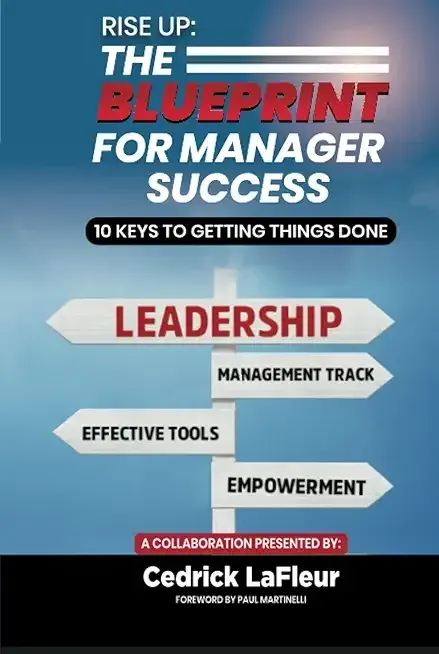 RISE UP:
THE
BLUEPRINT
FOR MANAGER
SUCCESS

10 KEYS TO GETTING THINGS DONE

LEADERSHIP

MANAGEMENT TRACK

EFFECTIVE TOOLS

EMPOWERMENT

A COLLABORATION PRESENTED BY:

Cedrick LaFleur

FOREWORD BY PAUL MARTINELLI