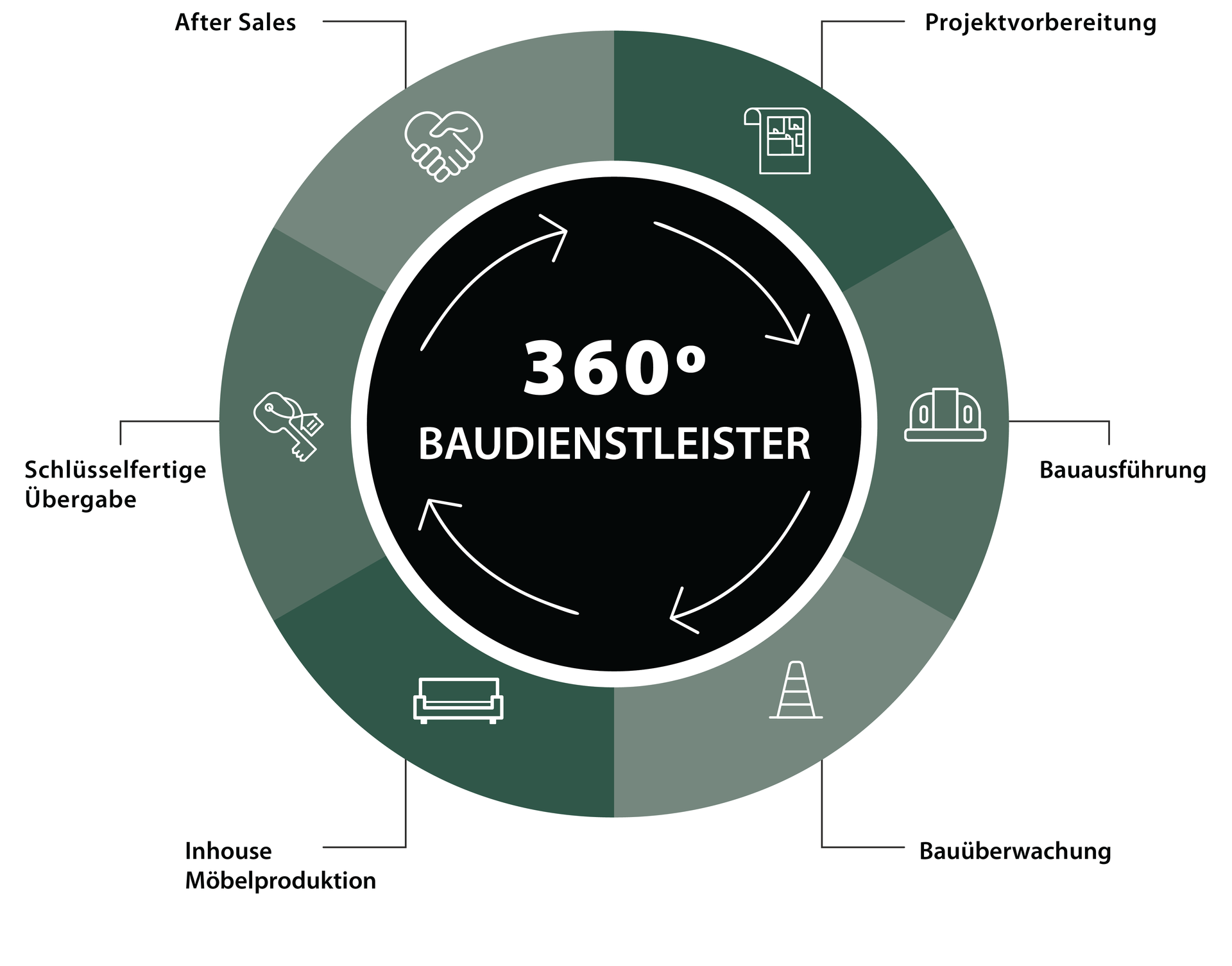 After Sales

Projektvorbereitung

360°
BAUDIENSTLEISTER

Schlüsselfertige Übergabe

Bauausführung

Inhouse Möbelproduktion

Bauüberwachung