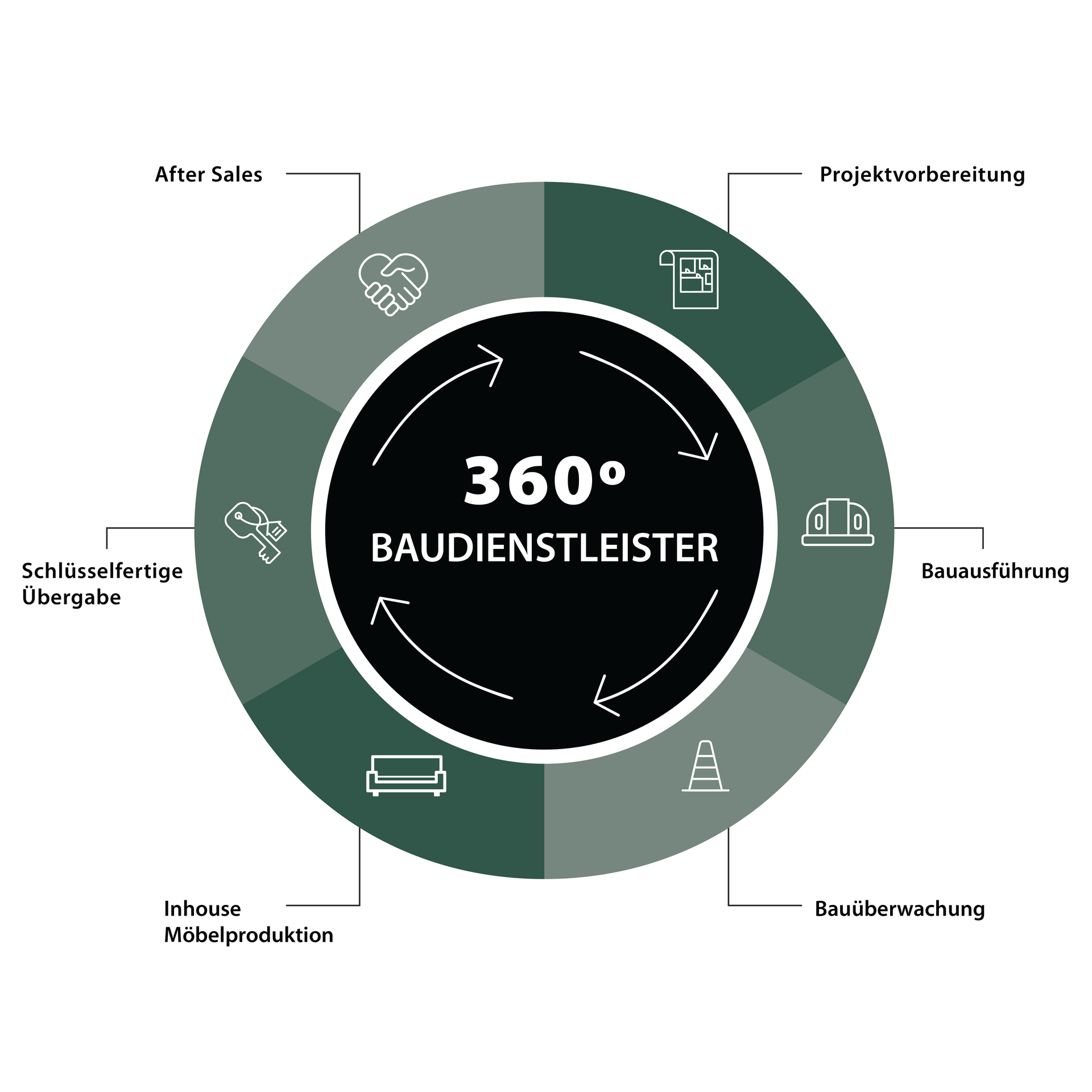 After Sales

Projektvorbereitung

360°
BAUDIENSTLEISTER

Schlüsselfertige Übergabe

Bauausführung

Inhouse Möbelproduktion

Bauüberwachung