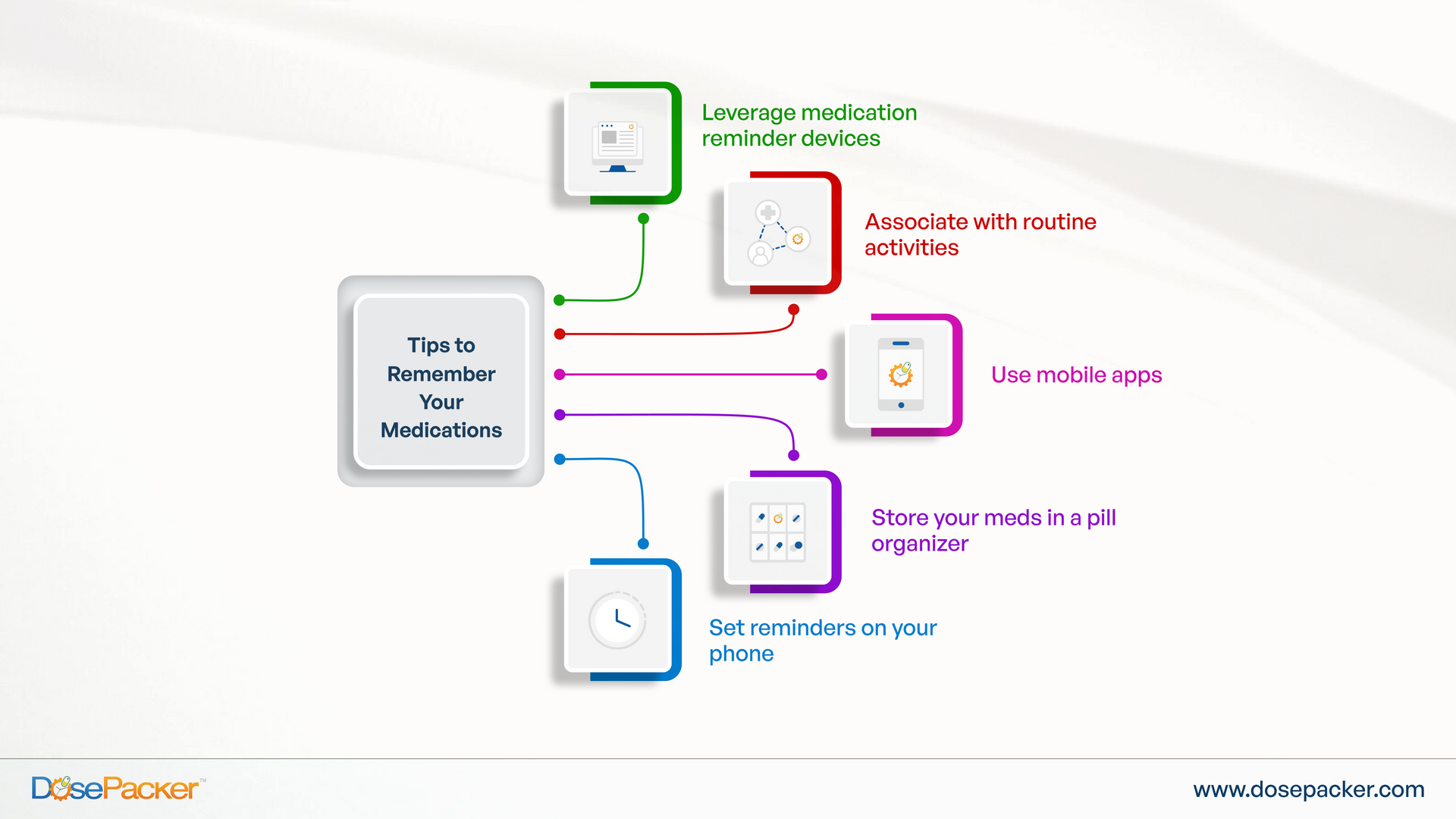 Tips to Remember Your Medications

Leverage medication reminder devices

Associate with routine activities

Use mobile apps

Store your meds in a pill organizer

Set reminders on your phone

DosePacker™

www.dosepacker.com