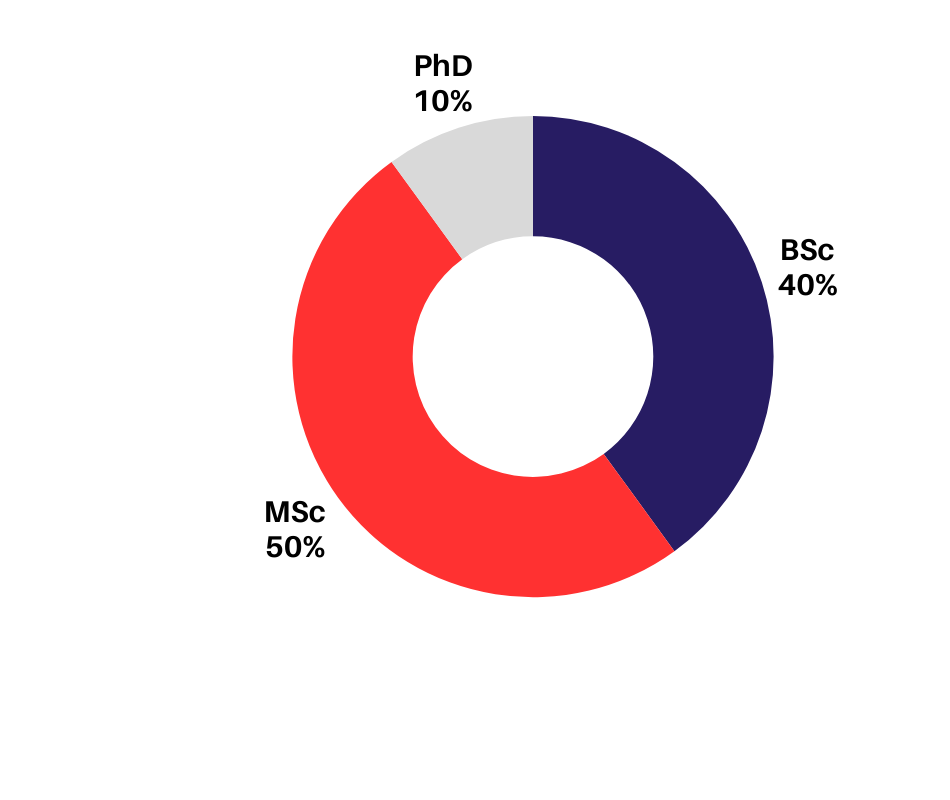 PhD
10%

BSc
40%

MSc
50%