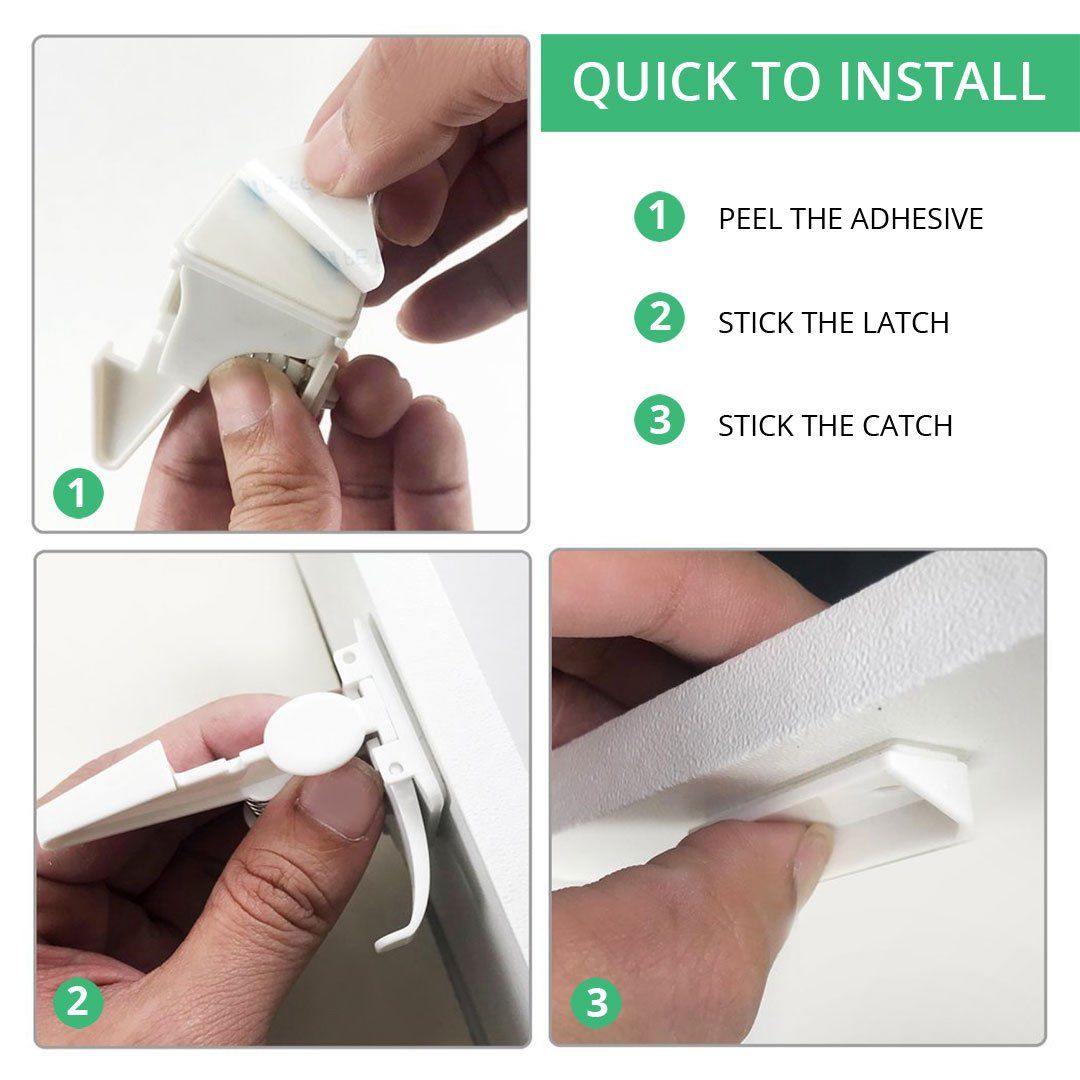 QUICK TO INSTALL

1 PEEL THE ADHESIVE

2 STICK THE LATCH

3 STICK THE CATCH

1

2

3