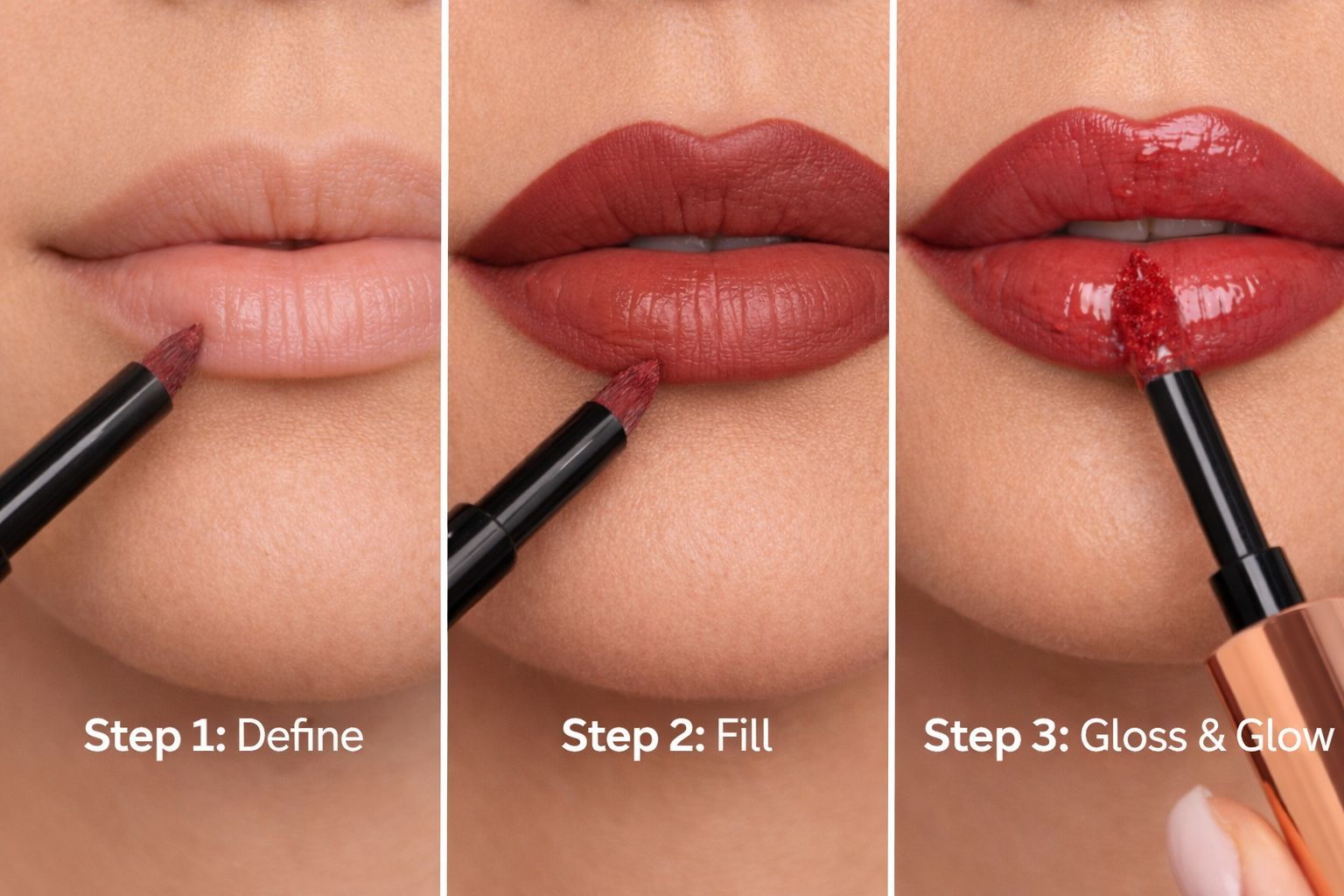 Step 1: Define

Step 2: Fill

Step 3: Gloss & Glow