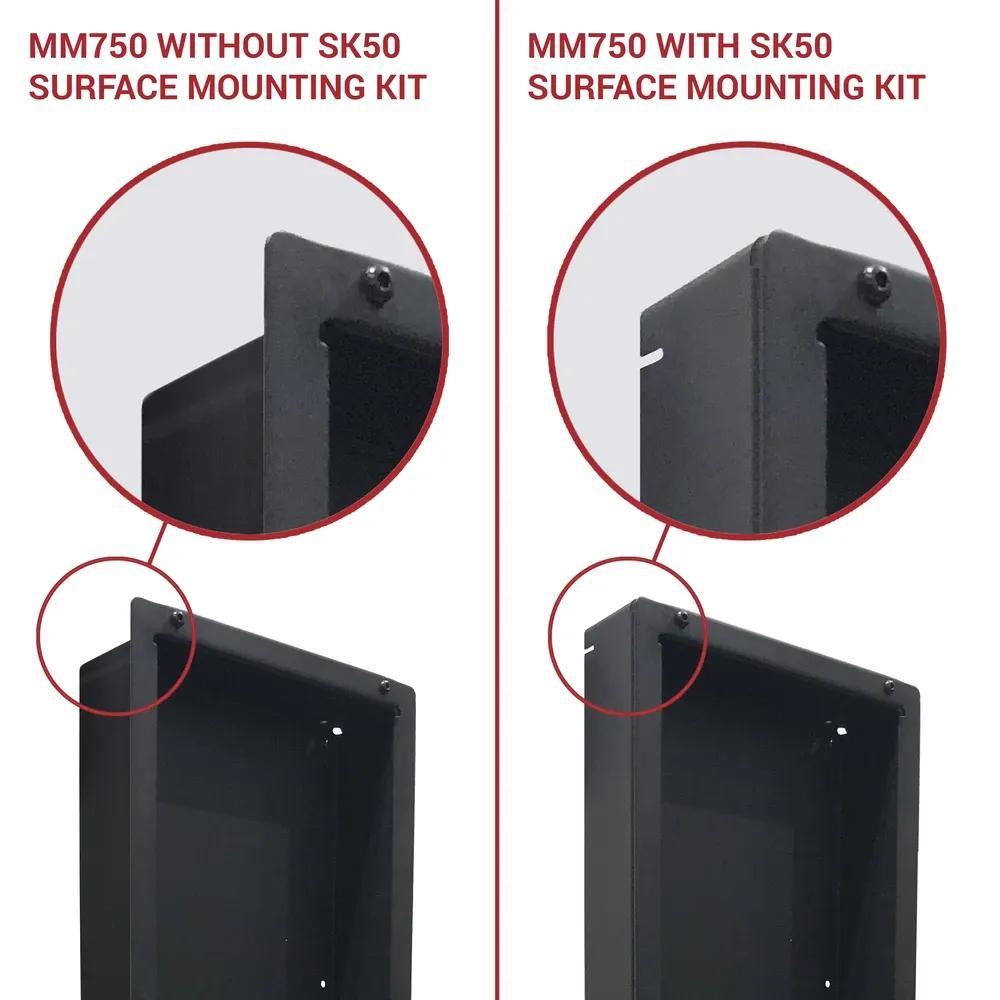 MM750 WITHOUT SK50 SURFACE MOUNTING KIT

MM750 WITH SK50 SURFACE MOUNTING KIT