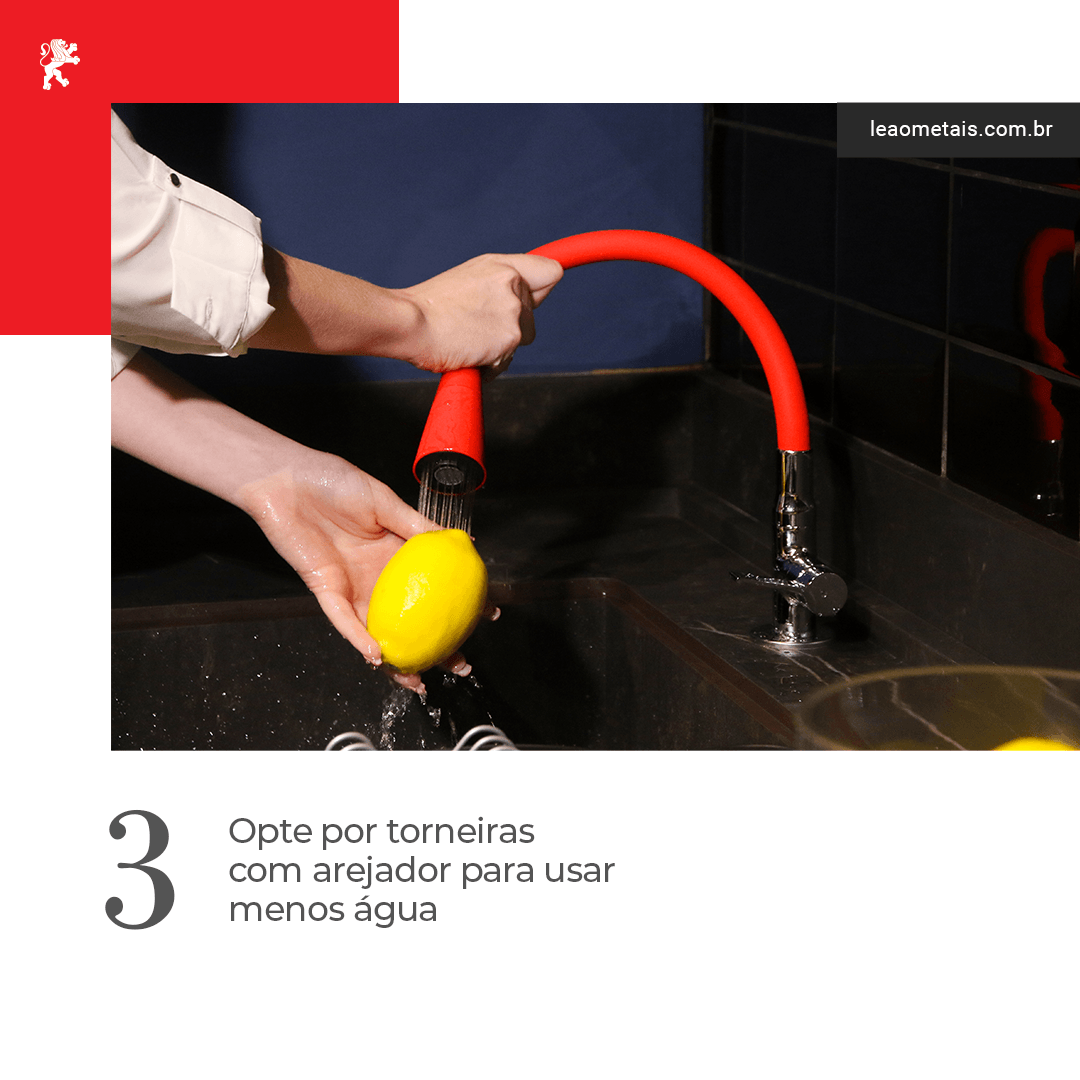 leaometais.com.br

3

Opte por torneiras com arejador para usar menos água