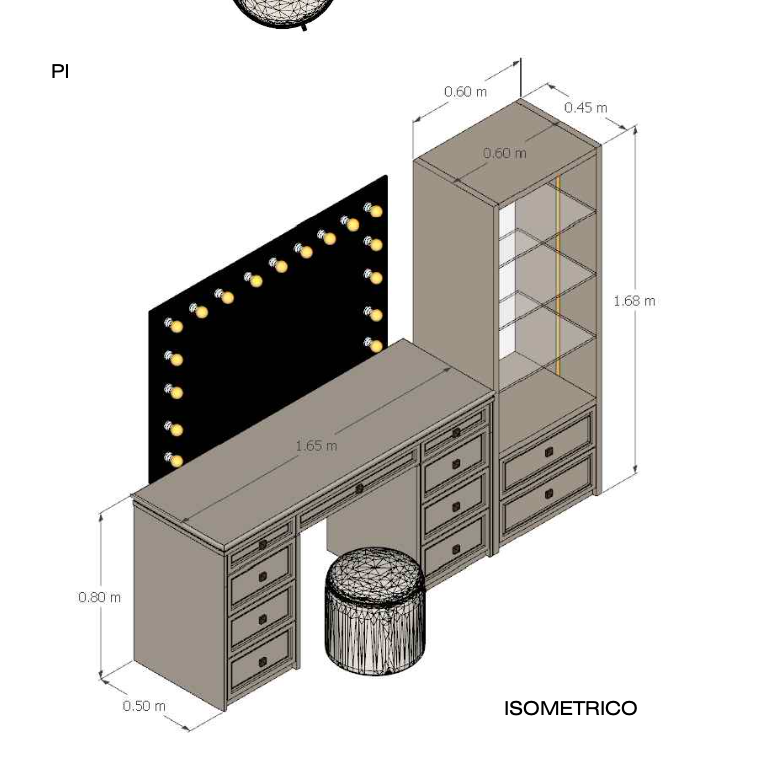 PI

0.60 m

0.45 m

0.60 m

1.68 m

1.65 m

0.80 m

0.50 m

ISOMETRICO