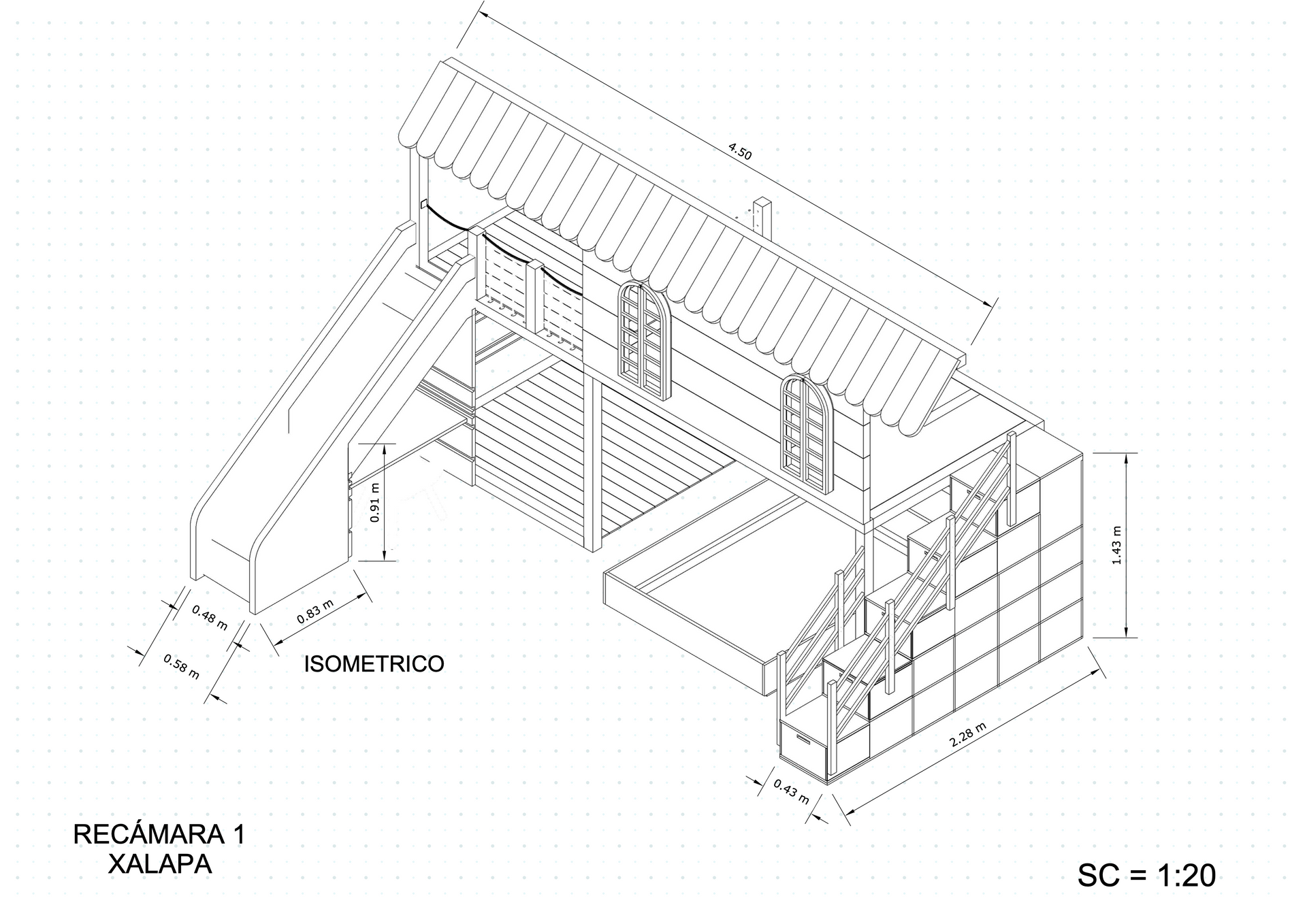 4.50

0.91 m

1.43 m

0.48 m

0.83 m

0.58 m

ISOMETRICO

2.28 m

0.43 m

RECÁMARA 1
XALAPA

SC = 1:20