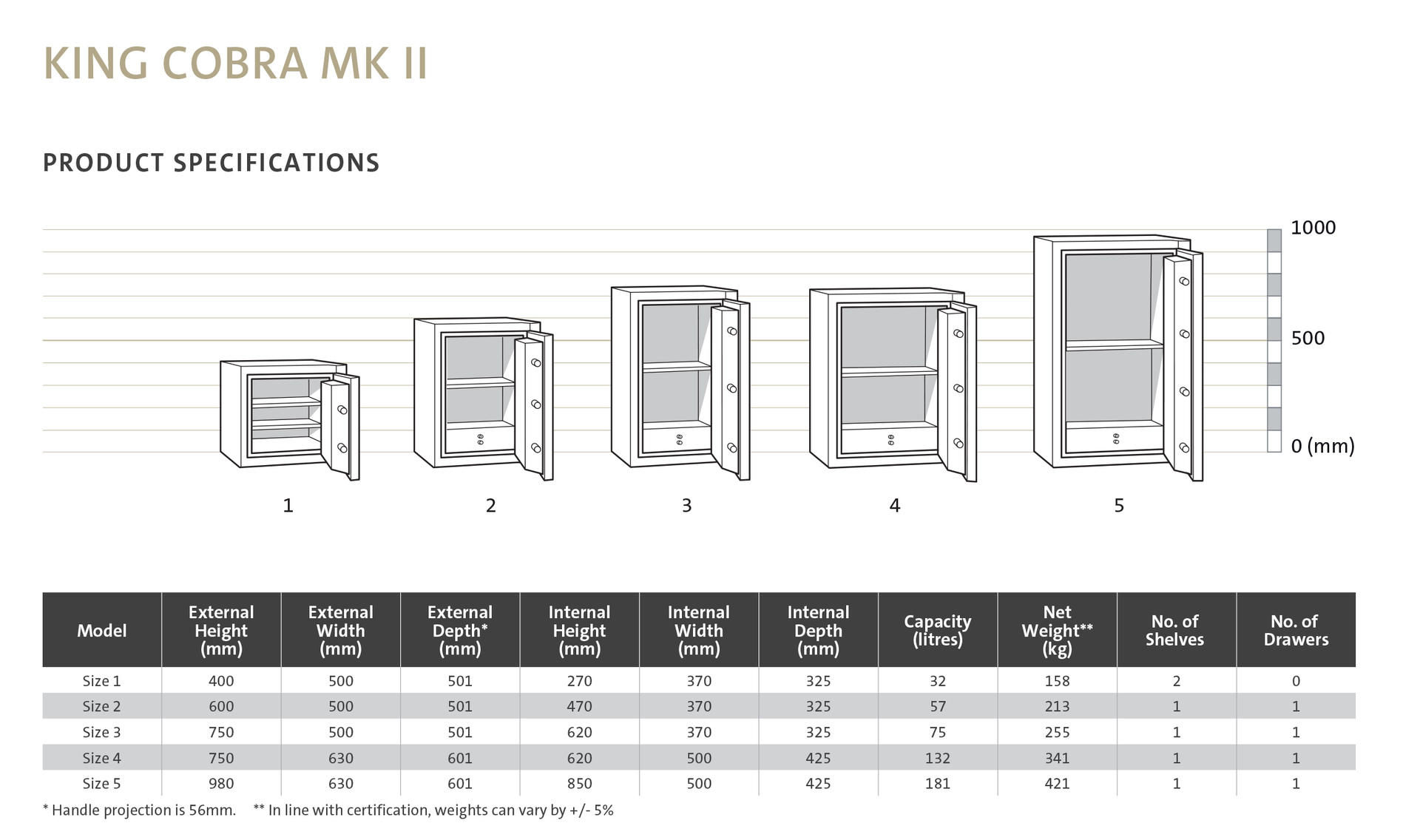 KING COBRA MK II

PRODUCT SPECIFICATIONS

1000
500
0 (mm)

1 2 3 4 5

| Model | External Height (mm) | External Width (mm) | External Depth* (mm) | Internal Height (mm) | Internal Width (mm) | Internal Depth (mm) | Capacity (litres) | Net Weight** (kg) | No. of Shelves | No. of Drawers |
|---|---|---|---|---|---|---|---|---|---|---|
| Size 1 | 400 | 500 | 501 | 270 | 370 | 325 | 32 | 158 | 2 | 0 |
| Size 2 | 600 | 500 | 501 | 470 | 370 | 325 | 57 | 213 | 1 | 1 |
| Size 3 | 750 | 500 | 501 | 620 | 370 | 325 | 75 | 255 | 1 | 1 |
| Size 4 | 750 | 630 | 601 | 620 | 500 | 425 | 132 | 341 | 1 | 1 |
| Size 5 | 980 | 630 | 601 | 850 | 500 | 425 | 181 | 421 | 1 | 1 |

* Handle projection is 56mm. ** In line with certification, weights can vary by +/- 5%