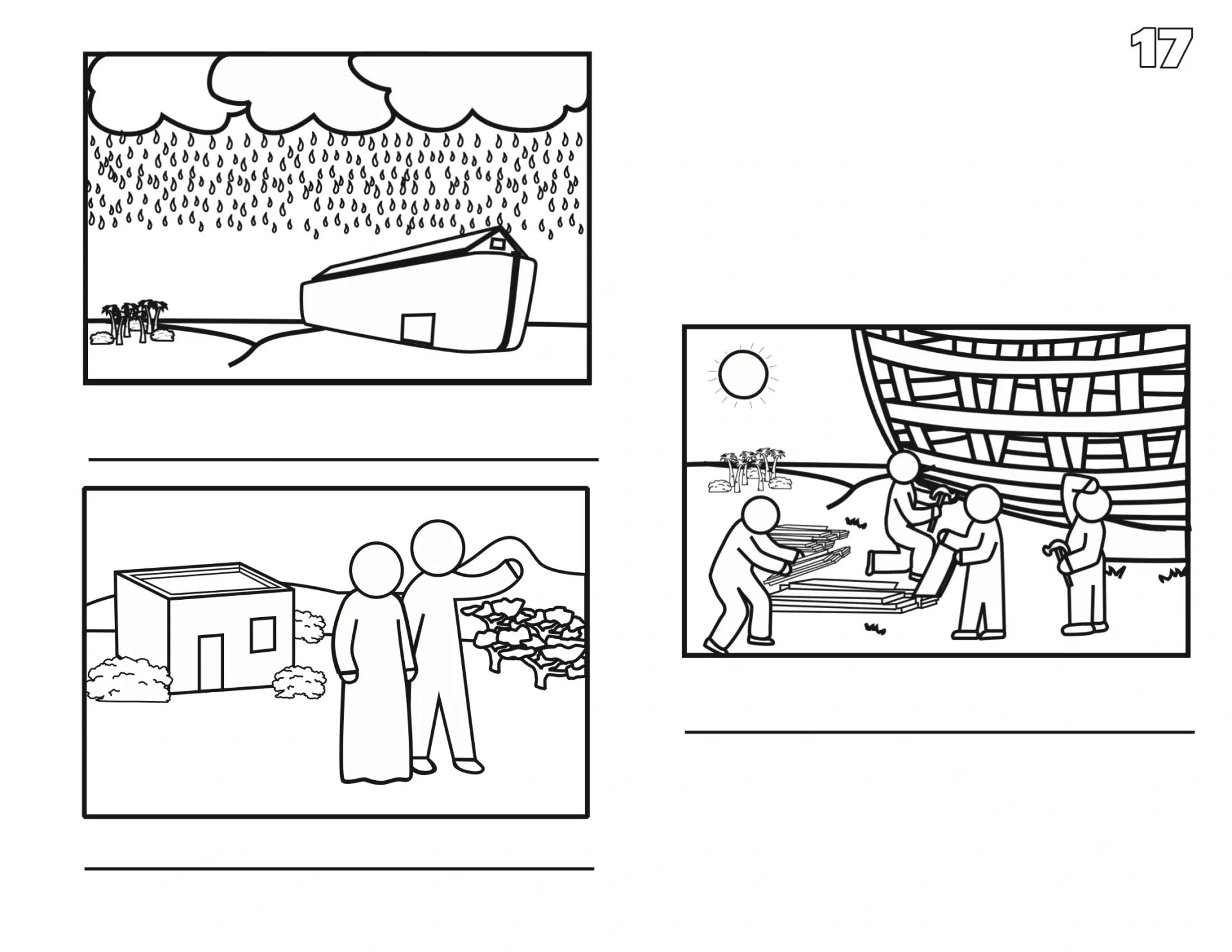 17