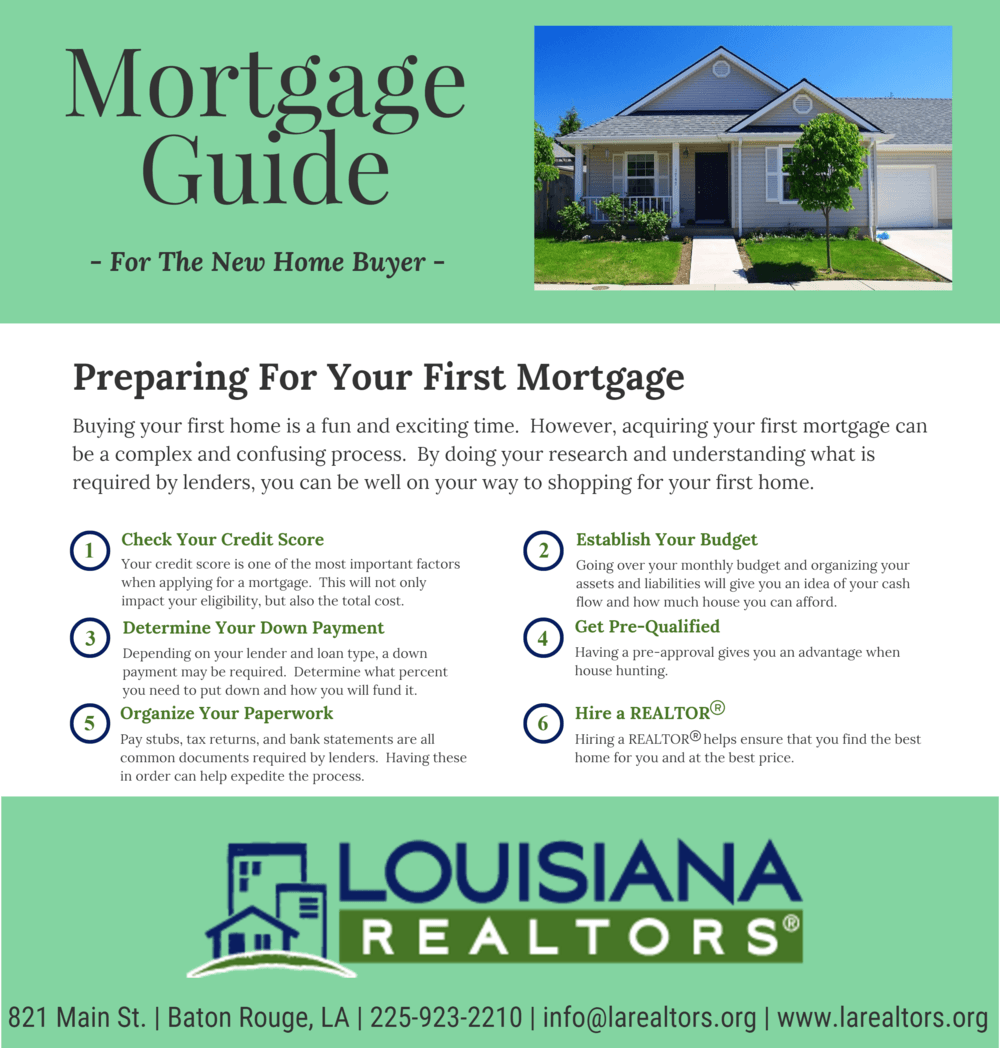 Mortgage Guide

- For The New Home Buyer -

Preparing For Your First Mortgage

Buying your first home is a fun and exciting time. However, acquiring your first mortgage can be a complex and confusing process. By doing your research and understanding what is required by lenders, you can be well on your way to shopping for your first home.

1 Check Your Credit Score
Your credit score is one of the most important factors when applying for a mortgage. This will not only impact your eligibility, but also the total cost.

3 Determine Your Down Payment
Depending on your lender and loan type, a down payment may be required. Determine what percent you need to put down and how you will fund it.

5 Organize Your Paperwork
Pay stubs, tax returns, and bank statements are all common documents required by lenders. Having these in order can help expedite the process.

2 Establish Your Budget
Going over your monthly budget and organizing your assets and liabilities will give you an idea of your cash flow and how much house you can afford.

4 Get Pre-Qualified
Having a pre-approval gives you an advantage when house hunting.

6 Hire a REALTOR®
Hiring a REALTOR® helps ensure that you find the best home for you and at the best price.

LOUISIANA REALTORS®

821 Main St. | Baton Rouge, LA | 225-923-2210 | info@larealtors.org | www.larealtors.org